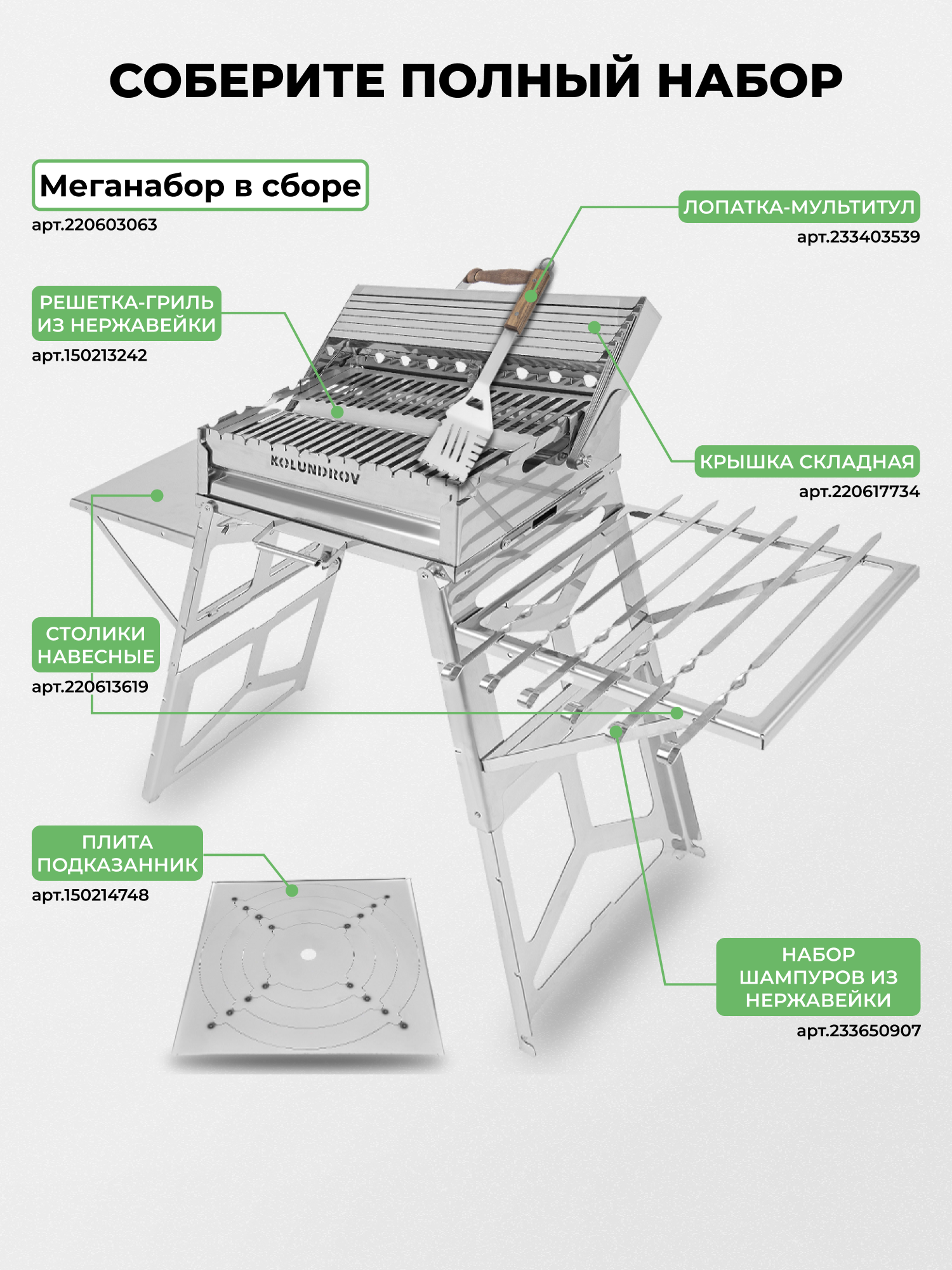 СОБЕРИТЕ ПОЛНЫЙ НАБОР

Меганабор в сборе
арт.220603063

ЛОПАТКА-МУЛЬТИТУЛ
арт.233403539

РЕШЕТКА-ГРИЛЬ ИЗ НЕРЖАВЕЙКИ
арт.150213242

KOLUNDROV

КРЫШКА СКЛАДНАЯ
арт.220617734

СТОЛИКИ НАВЕСНЫЕ
арт.220613619

ПЛИТА ПОДКАЗАННИК
арт.150214748

НАБОР ШАМПУРОВ ИЗ НЕРЖАВЕЙКИ
арт.233650907