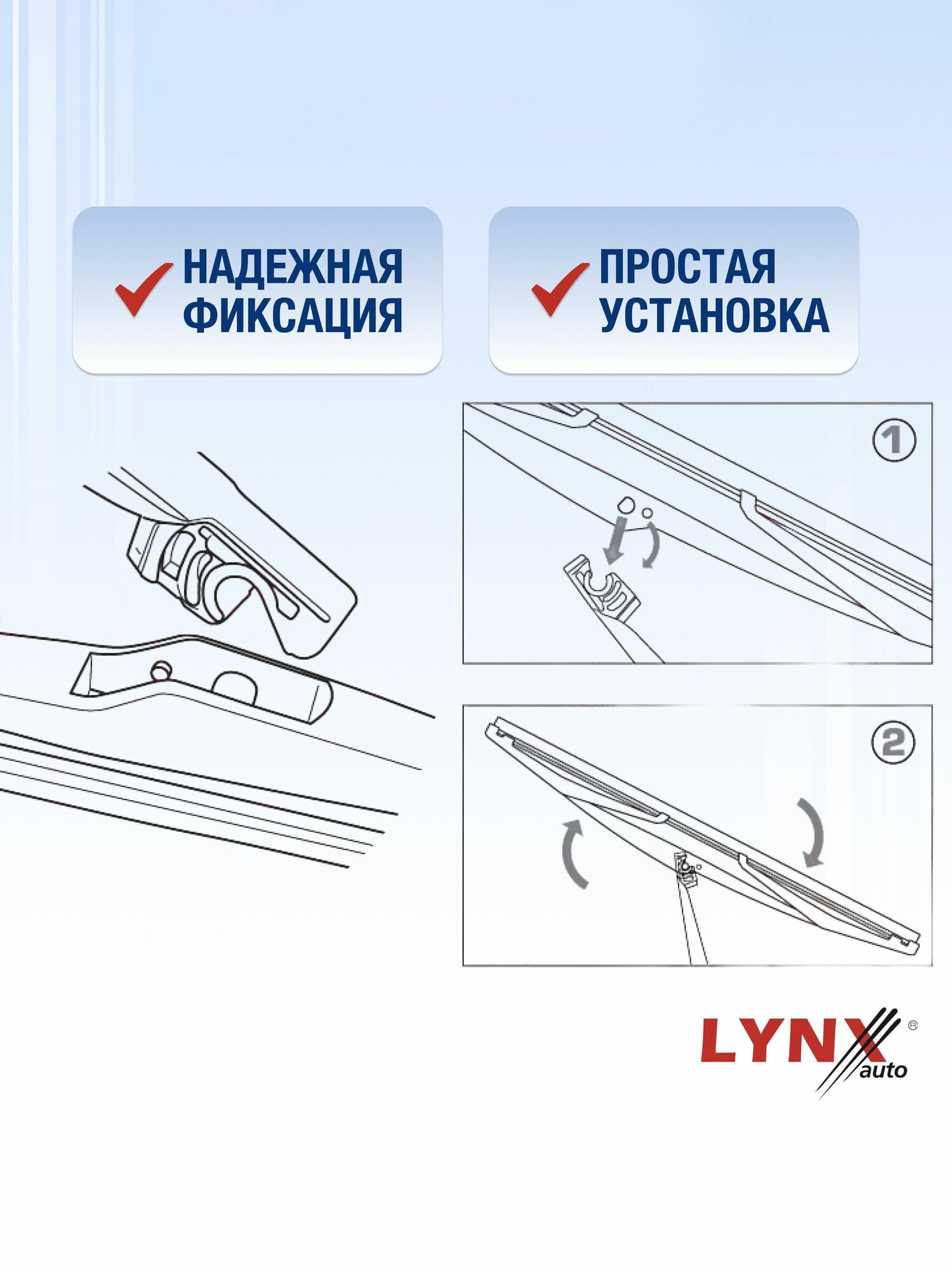 НАДЕЖНАЯ ФИКСАЦИЯ

ПРОСТАЯ УСТАНОВКА

1

2

LYNX auto ®