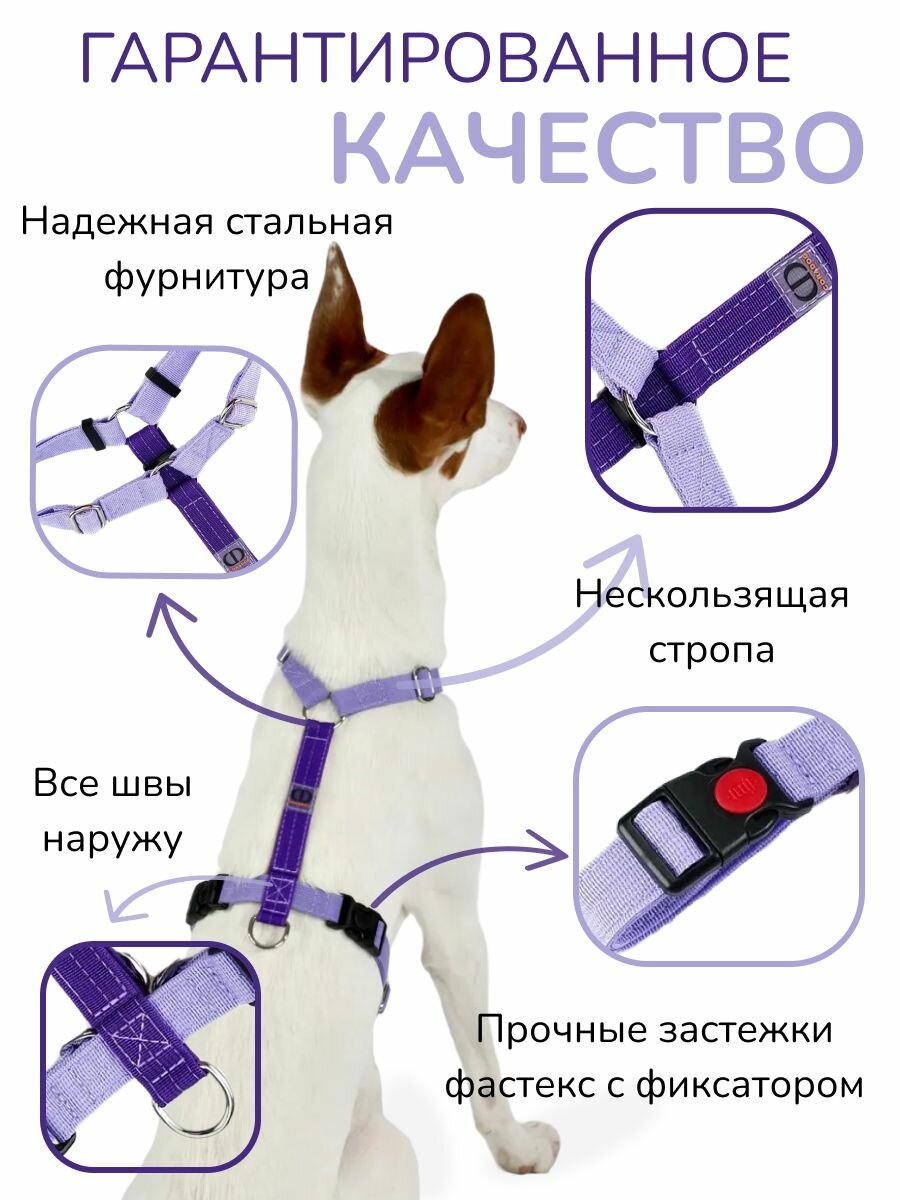 ГАРАНТИРОВАННОЕ
КАЧЕСТВО

Надежная стальная фурнитура

Нескользящая стропа

Все швы наружу

Прочные застежки фастекс с фиксатором