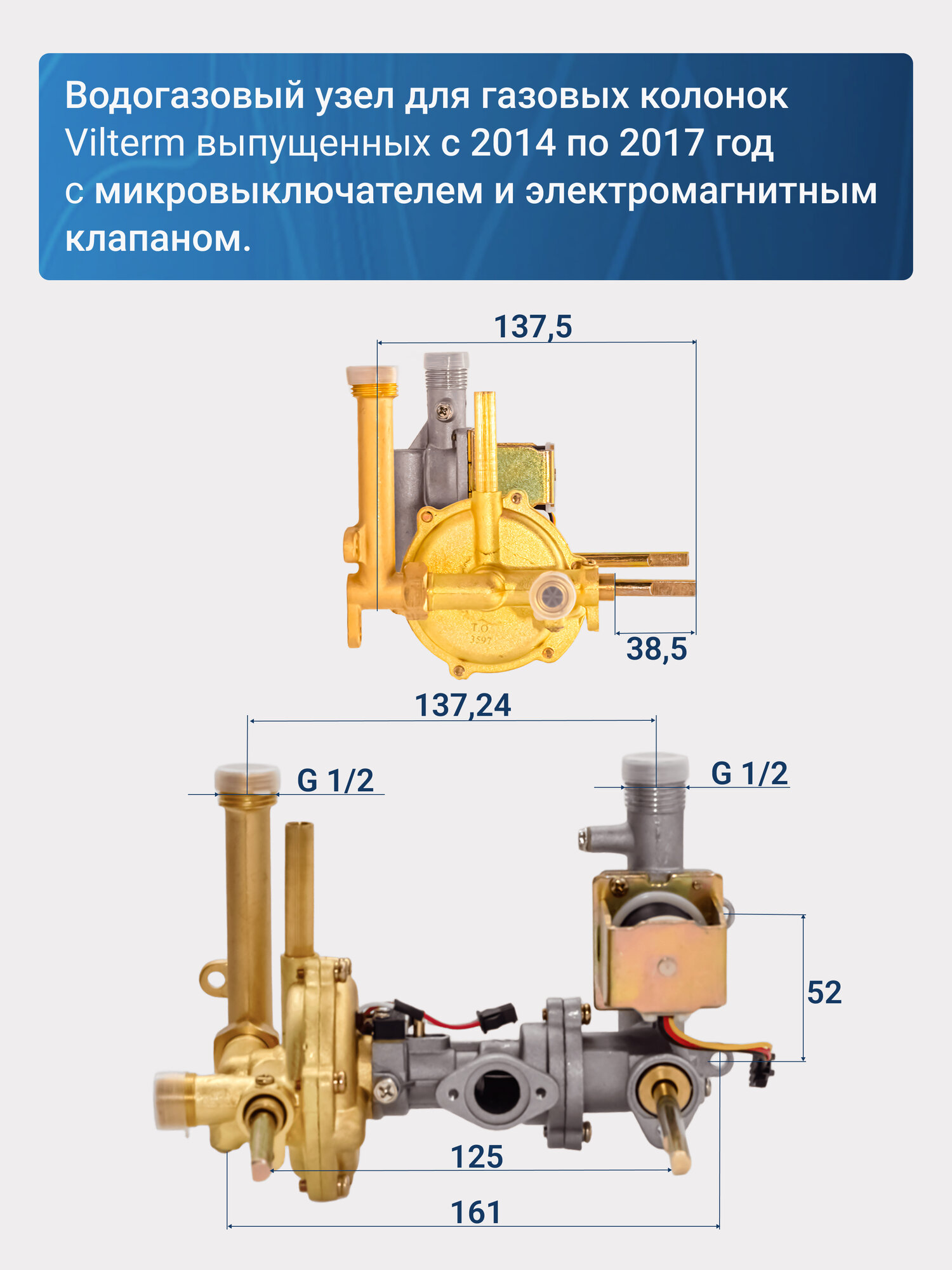 Водогазовый узел для газовых колонок Vilterm выпущенных с 2014 по 2017 год с микровыключателем и электромагнитным клапаном.

137,5

T.O
3597

38,5

137,24

G 1/2

G 1/2

52

125

161