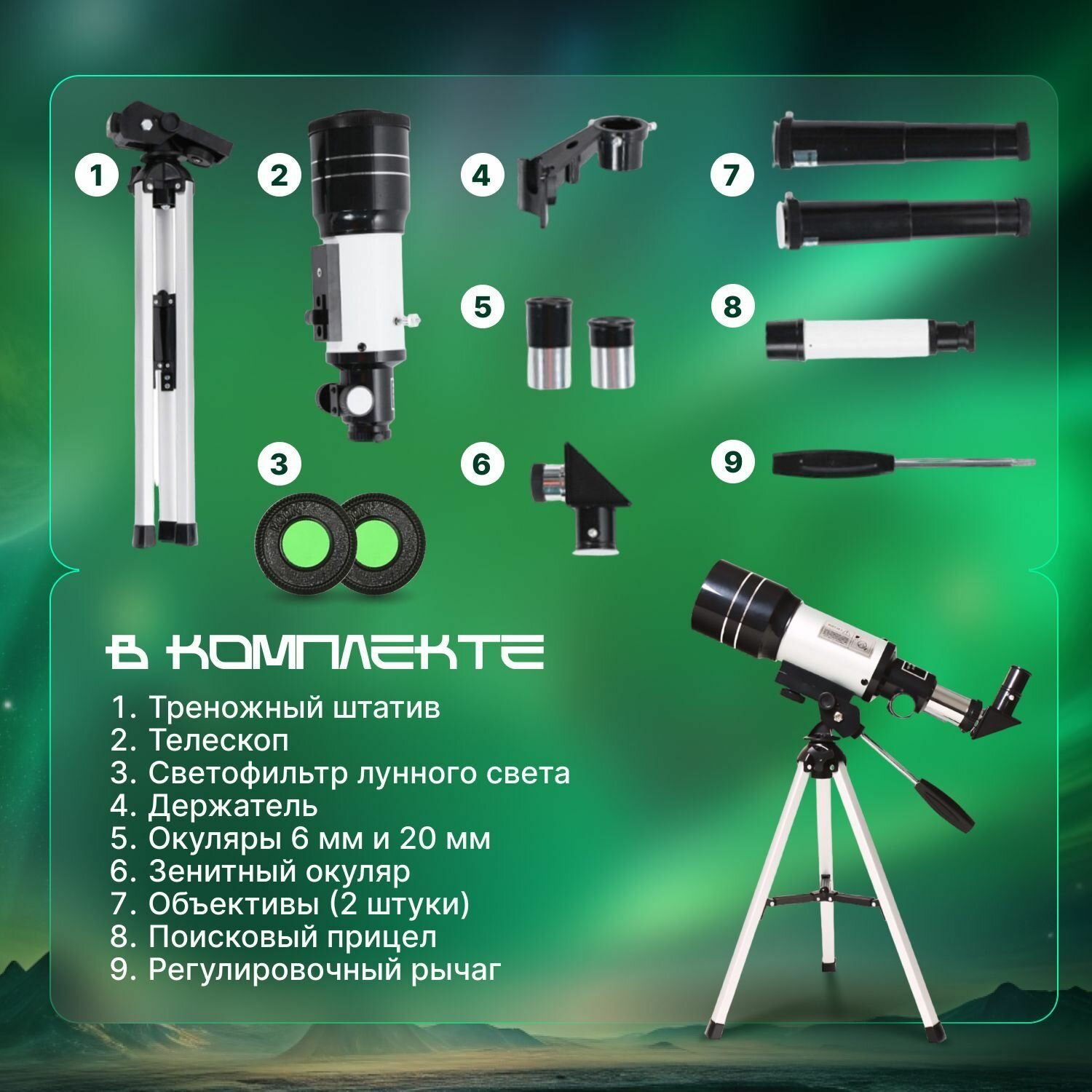 1
2
4
7
5
8
3
6
9

В КОМПЛЕКТЕ

1. Треножный штатив
2. Телескоп
3. Светофильтр лунного света
4. Держатель
5. Окуляры 6 мм и 20 мм
6. Зенитный окуляр
7. Объективы (2 штуки)
8. Поисковый прицел
9. Регулировочный рычаг