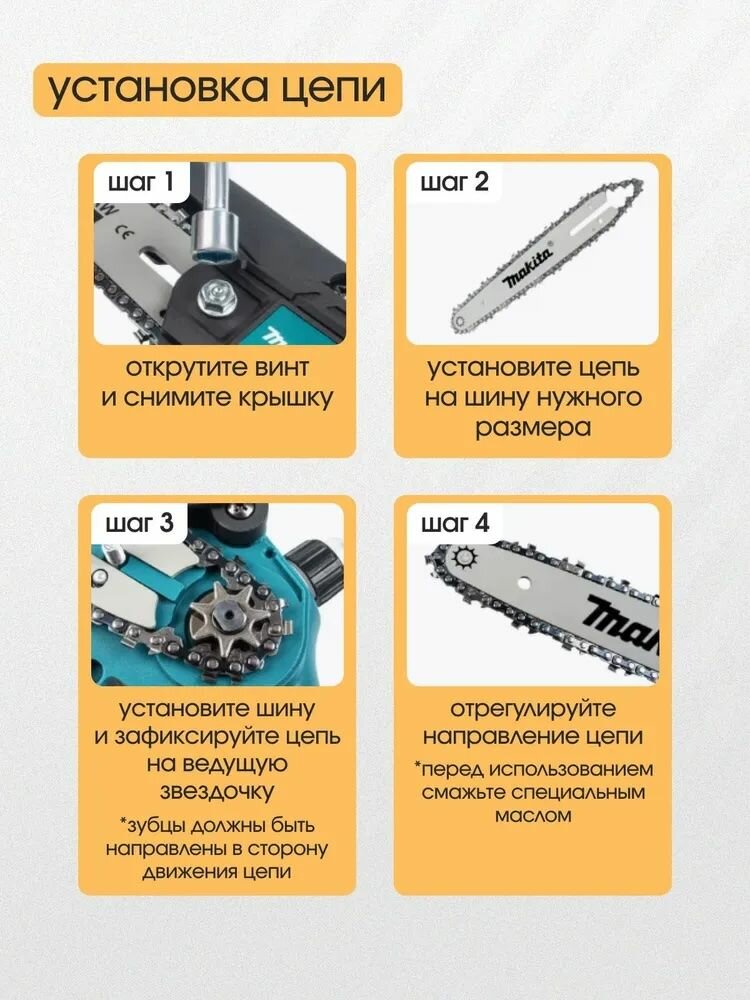 установка цепи

шаг 1

W CE

открутите винт и снимите крышку

шаг 2

makita

установите цепь на шину нужного размера

шаг 3

установите шину и зафиксируйте цепь на ведущую звездочку

*зубцы должны быть направлены в сторону движения цепи

шаг 4

mak

отрегулируйте направление цепи

*перед использованием смажьте специальным маслом