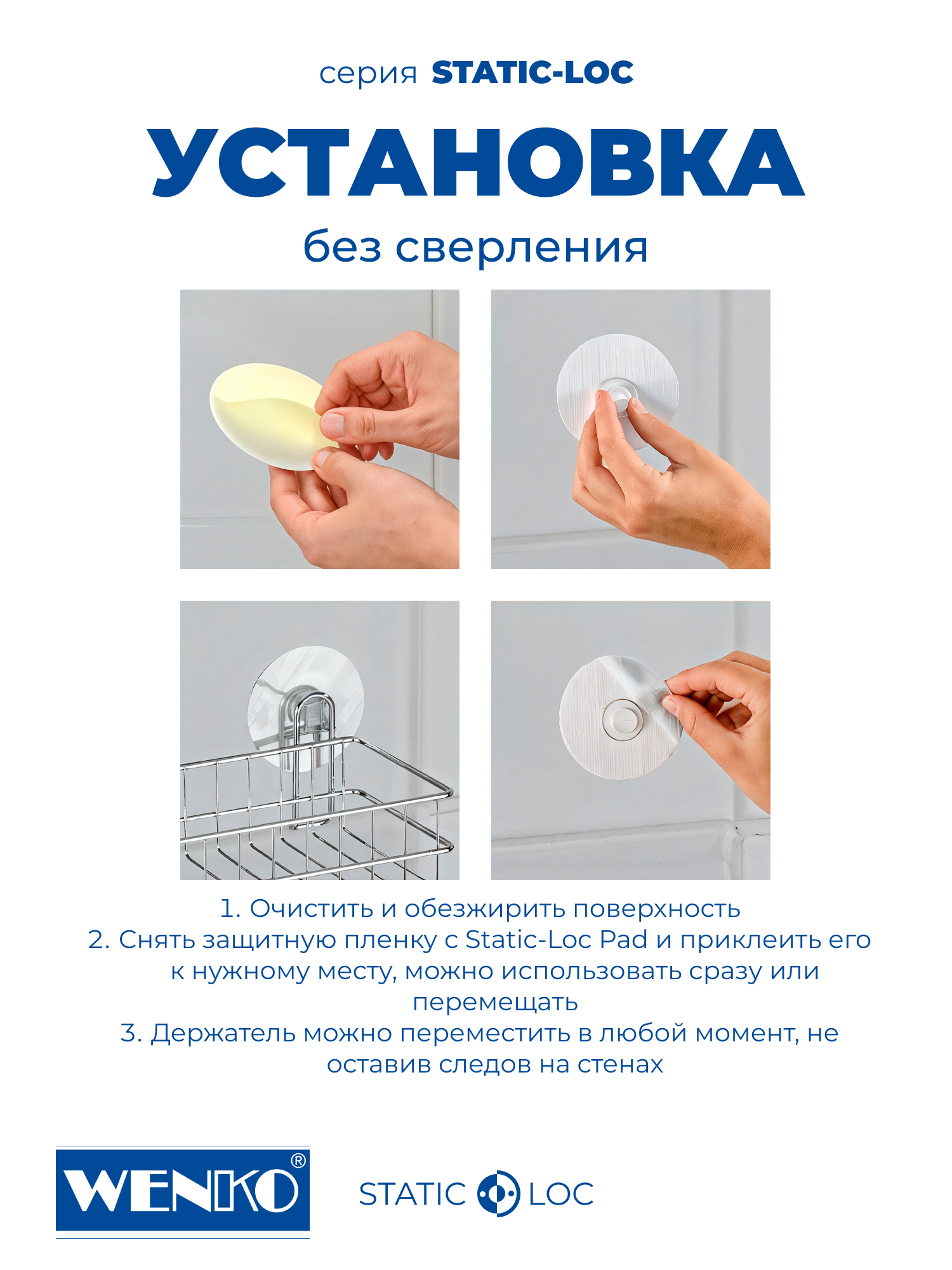 серия STATIC-LOC

УСТАНОВКА

без сверления

1. Очистить и обезжирить поверхность
2. Снять защитную пленку с Static-Loc Pad и приклеить его к нужному месту, можно использовать сразу или перемещать
3. Держатель можно переместить в любой момент, не оставив следов на стенах

WENKO®

STATIC LOC