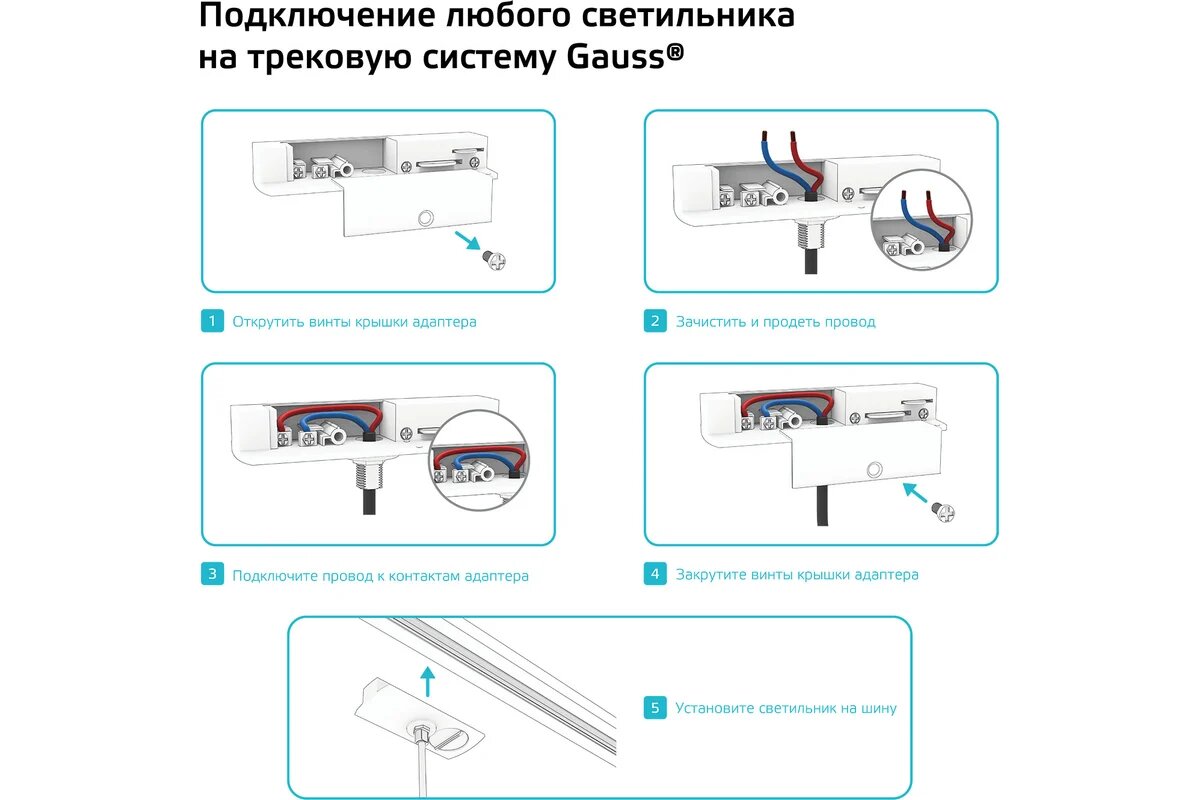 Подключение любого светильника на трековую систему Gauss®

1 Открутить винты крышки адаптера

2 Зачистить и продеть провод

3 Подключите провод к контактам адаптера

4 Закрутите винты крышки адаптера

5 Установите светильник на шину