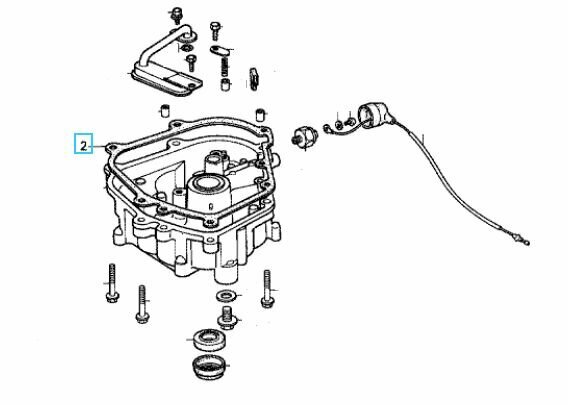 2