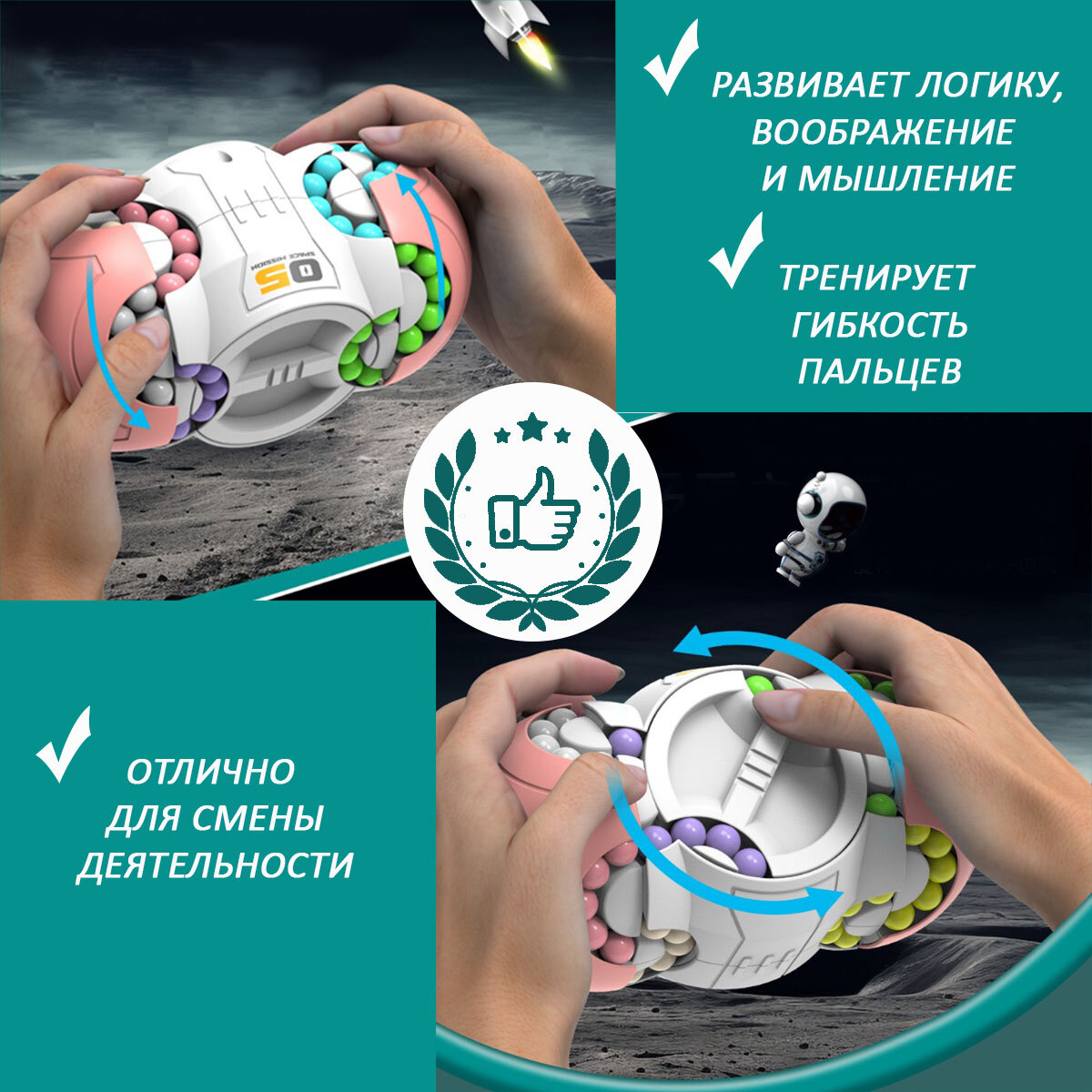 РАЗВИВАЕТ ЛОГИКУ, ВООБРАЖЕНИЕ И МЫШЛЕНИЕ

ТРЕНИРУЕТ ГИБКОСТЬ ПАЛЬЦЕВ

05
SPACE MISSION

ОТЛИЧНО ДЛЯ СМЕНЫ ДЕЯТЕЛЬНОСТИ