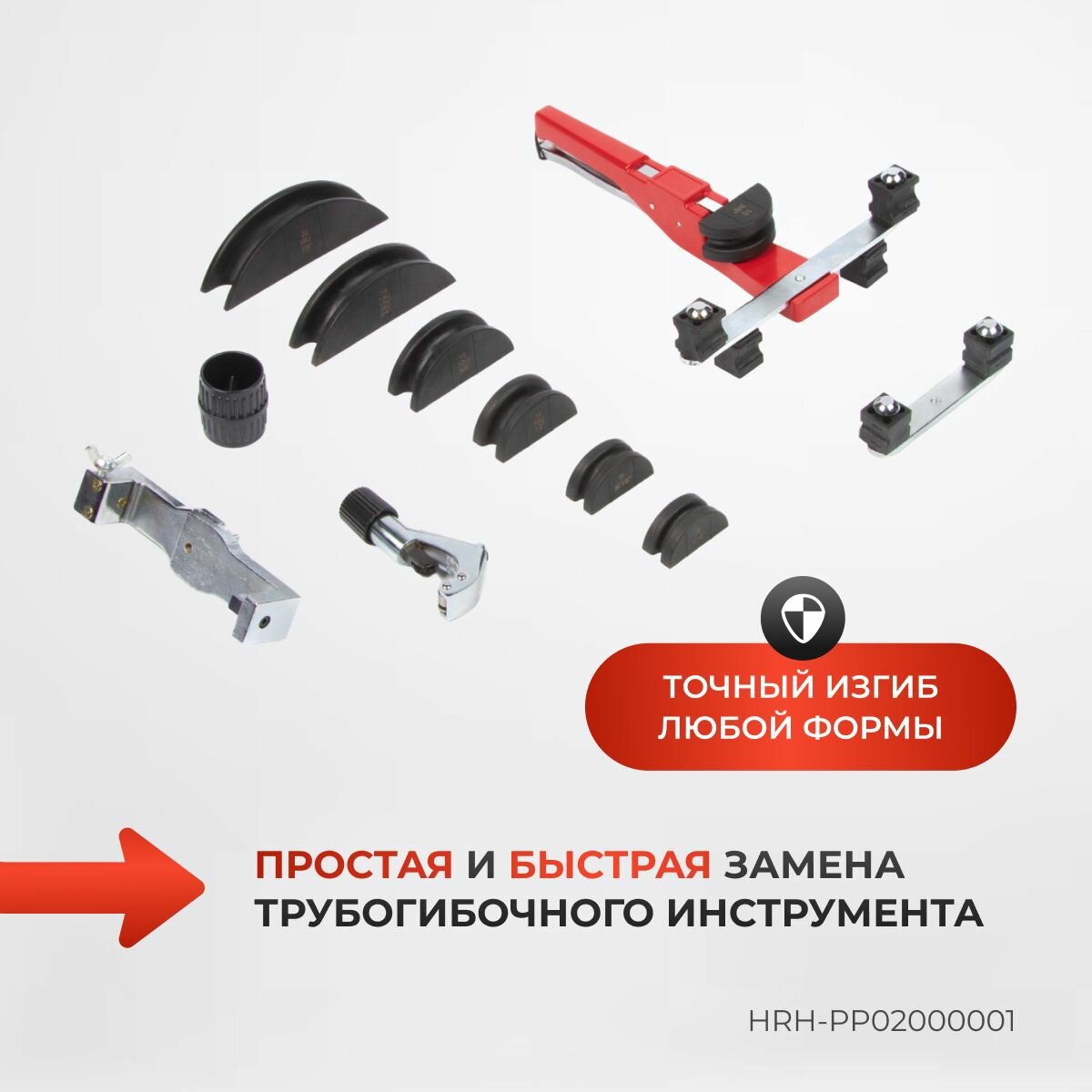 ТОЧНЫЙ ИЗГИБ ЛЮБОЙ ФОРМЫ

ПРОСТАЯ И БЫСТРАЯ ЗАМЕНА ТРУБОГИБОЧНОГО ИНСТРУМЕНТА

HRH-PP02000001