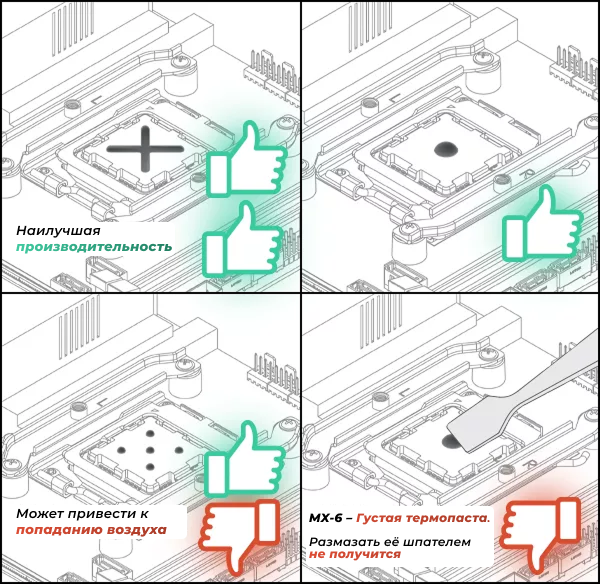 Наилучшая производительность

Может привести к попаданию воздуха

MX-6 – Густая термопаста.

Размазать её шпателем не получится