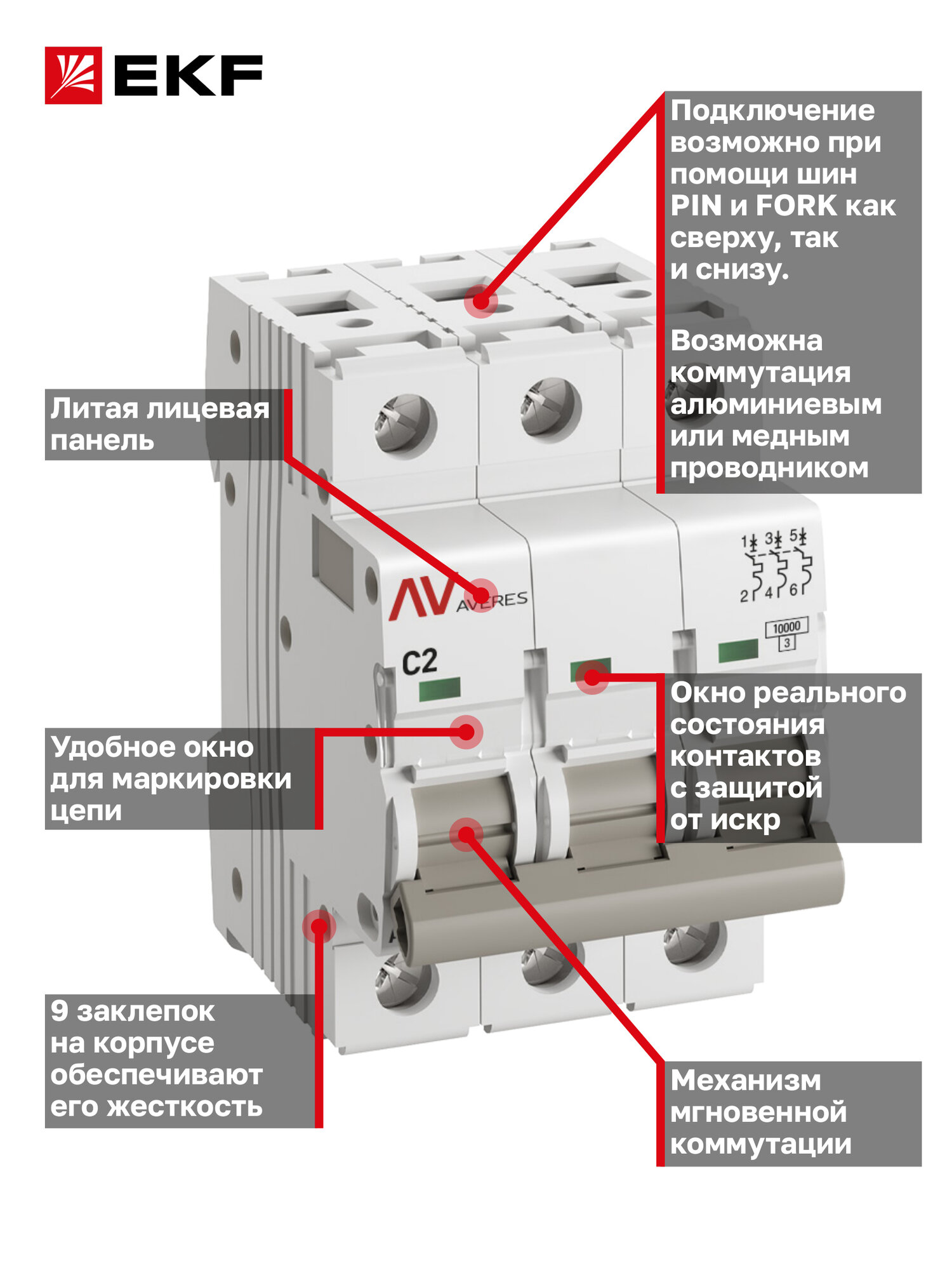 EKF

Подключение возможно при помощи шин PIN и FORK как сверху, так и снизу.

Возможна коммутация алюминиевым или медным проводником

Литая лицевая панель

AV AVERES

C2

1 3 5

2 4 6

10000
3

Окно реального состояния контактов с защитой от искр

Удобное окно для маркировки цепи

9 заклепок на корпусе обеспечивают его жесткость

Механизм мгновенной коммутации