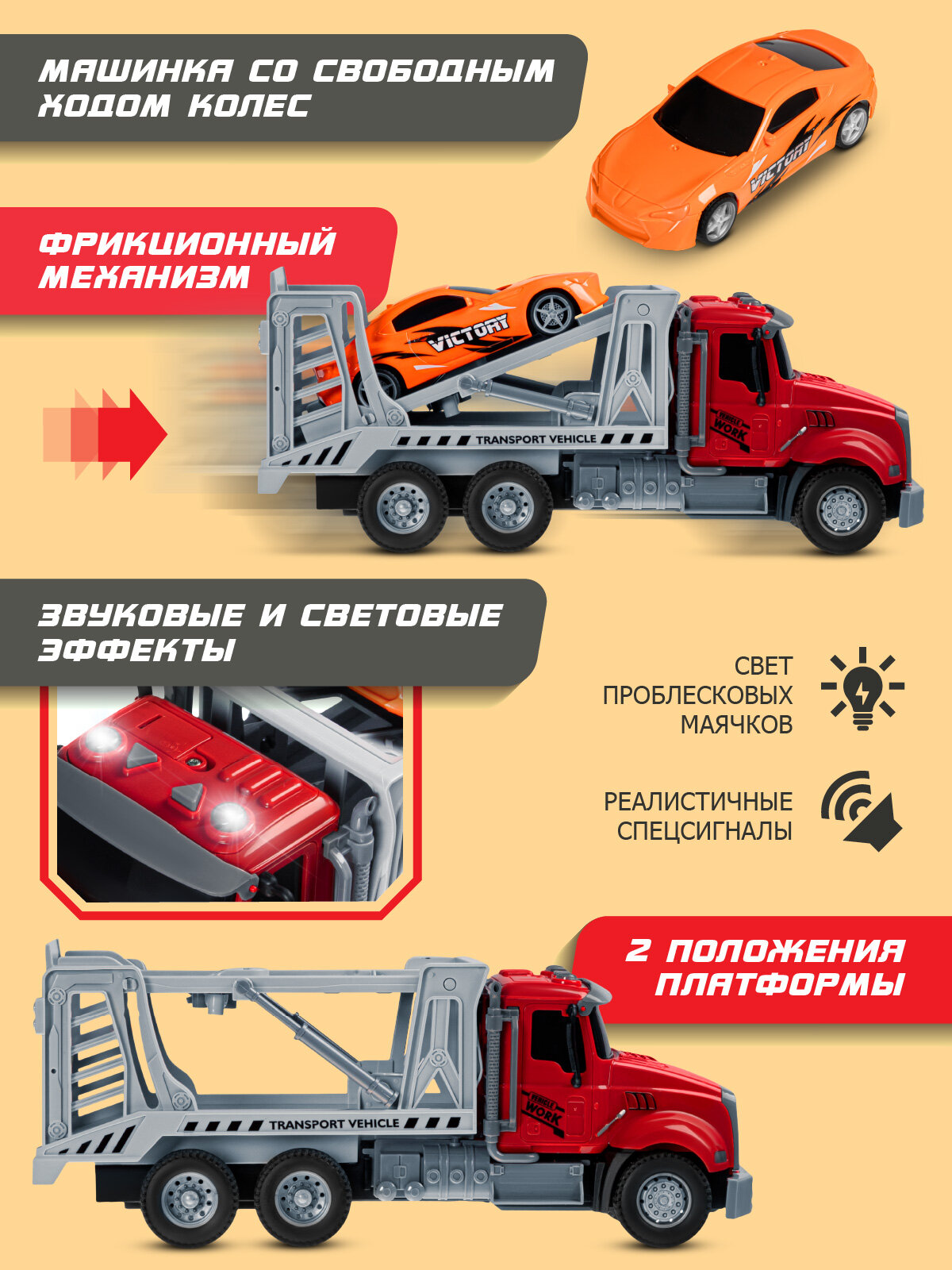 МАШИНКА СО СВОБОДНЫМ ХОДОМ КОЛЕС

VICTORY

ФРИКЦИОННЫЙ МЕХАНИЗМ

VICTORY

TRANSPORT VEHICLE

VEHICLE WORK

ЗВУКОВЫЕ И СВЕТОВЫЕ ЭФФЕКТЫ

СВЕТ ПРОБЛЕСКОВЫХ МАЯЧКОВ

РЕАЛИСТИЧНЫЕ СПЕЦСИГНАЛЫ

2 ПОЛОЖЕНИЯ ПЛАТФОРМЫ

TRANSPORT VEHICLE

VEHICLE WORK