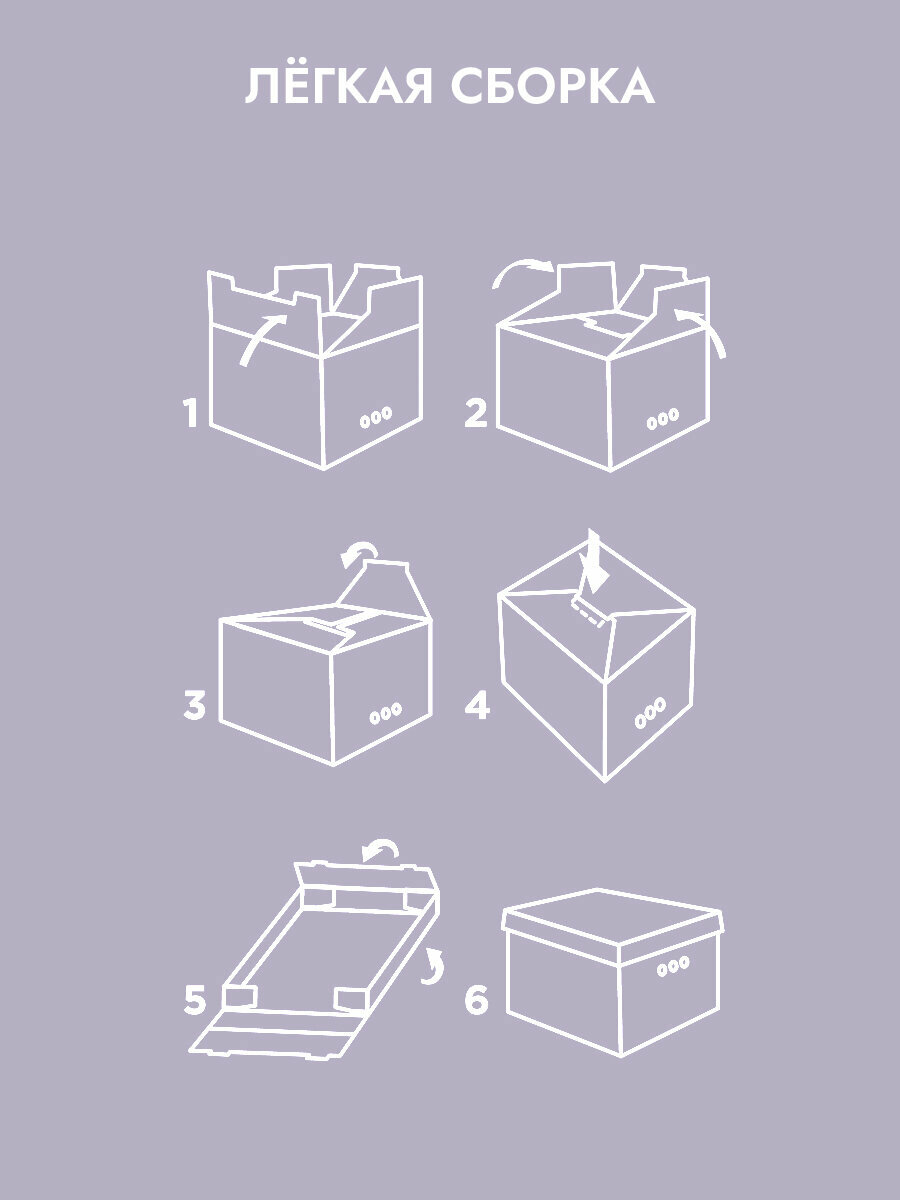 ЛЁГКАЯ СБОРКА

1

2

3

4

5

6