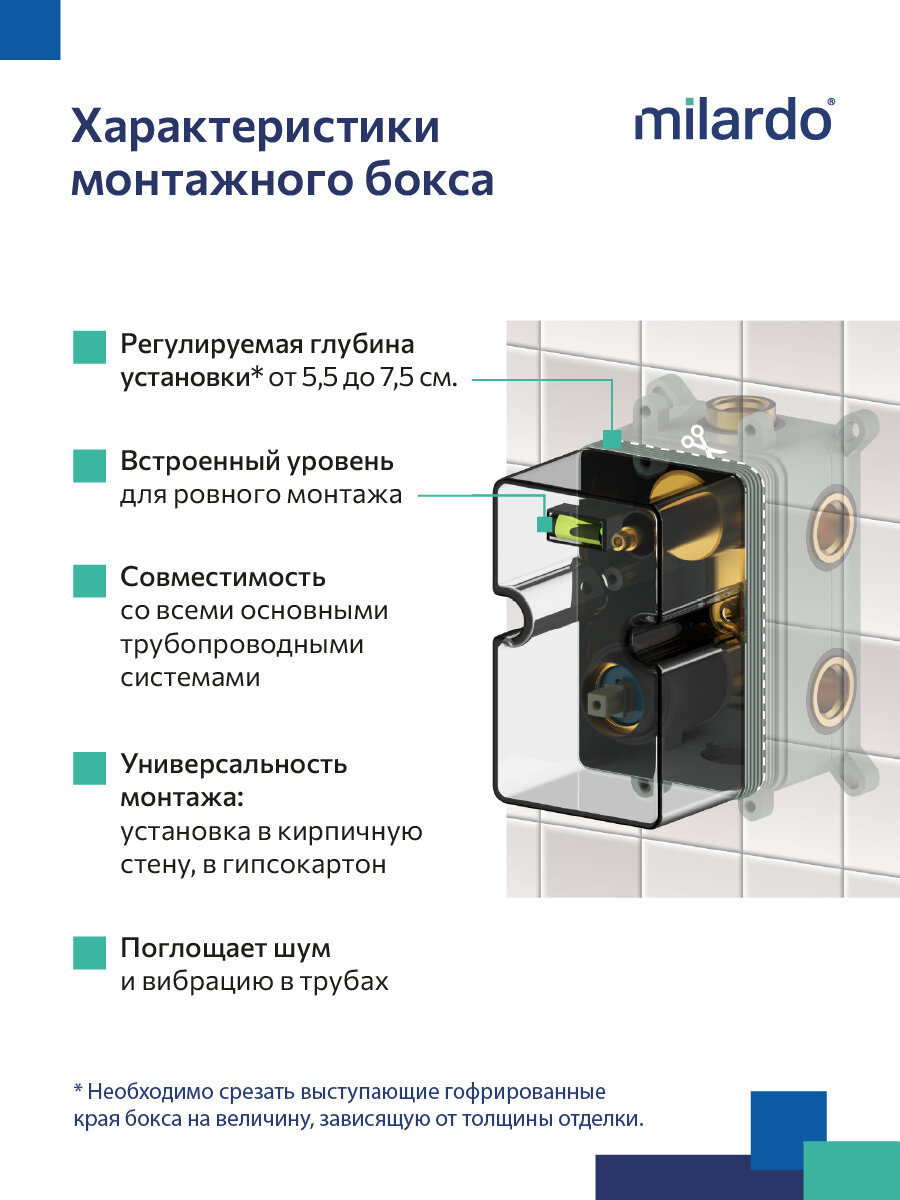 Характеристики монтажного бокса

milardo®

Регулируемая глубина установки* от 5,5 до 7,5 см.

Встроенный уровень для ровного монтажа

Совместимость со всеми основными трубопроводными системами

Универсальность монтажа: установка в кирпичную стену, в гипсокартон

Поглощает шум и вибрацию в трубах

* Необходимо срезать выступающие гофрированные края бокса на величину, зависящую от толщины отделки.