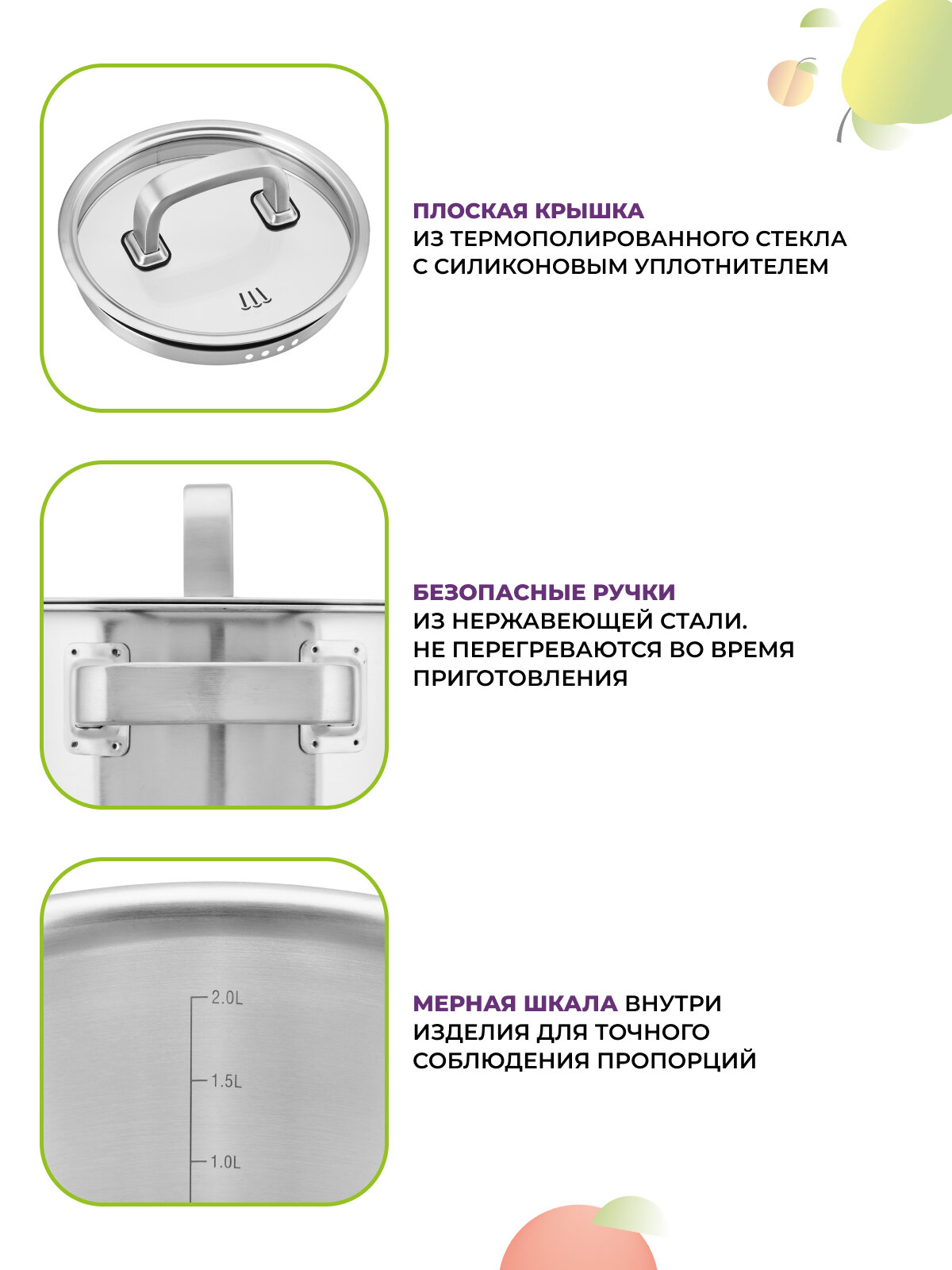 ПЛОСКАЯ КРЫШКА
ИЗ ТЕРМОПОЛИРОВАННОГО СТЕКЛА С СИЛИКОНОВЫМ УПЛОТНИТЕЛЕМ

БЕЗОПАСНЫЕ РУЧКИ
ИЗ НЕРЖАВЕЮЩЕЙ СТАЛИ. НЕ ПЕРЕГРЕВАЮТСЯ ВО ВРЕМЯ ПРИГОТОВЛЕНИЯ

2.0L
1.5L
1.0L

МЕРНАЯ ШКАЛА ВНУТРИ ИЗДЕЛИЯ ДЛЯ ТОЧНОГО СОБЛЮДЕНИЯ ПРОПОРЦИЙ