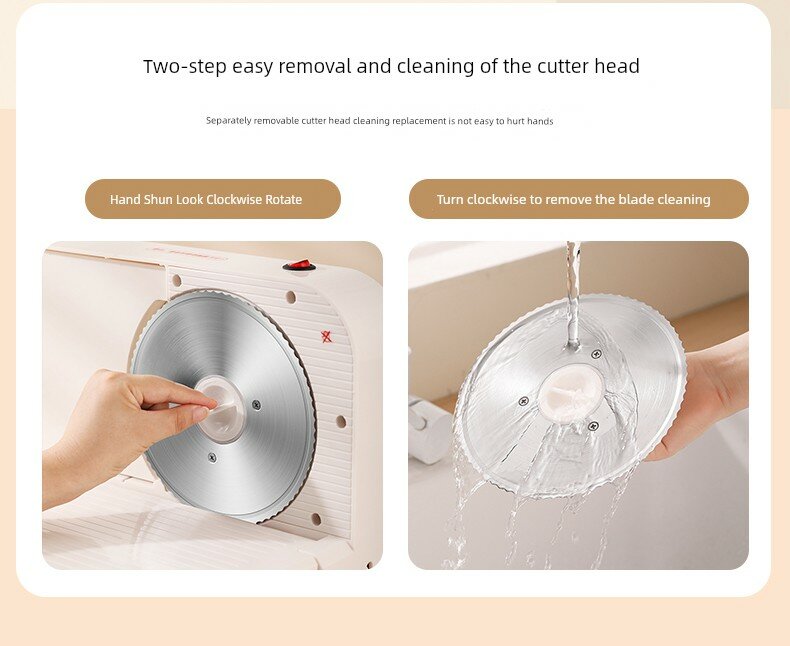 Two-step easy removal and cleaning of the cutter head

Separately removable cutter head cleaning replacement is not easy to hurt hands

Hand Shun Look Clockwise Rotate

Turn clockwise to remove the blade cleaning