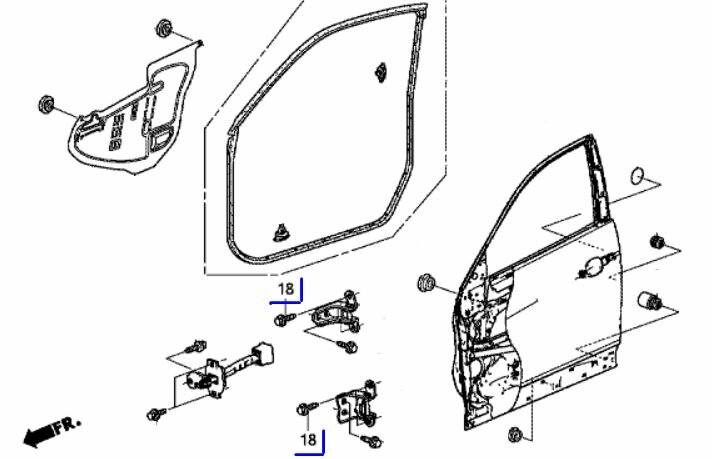 18

18

FR.