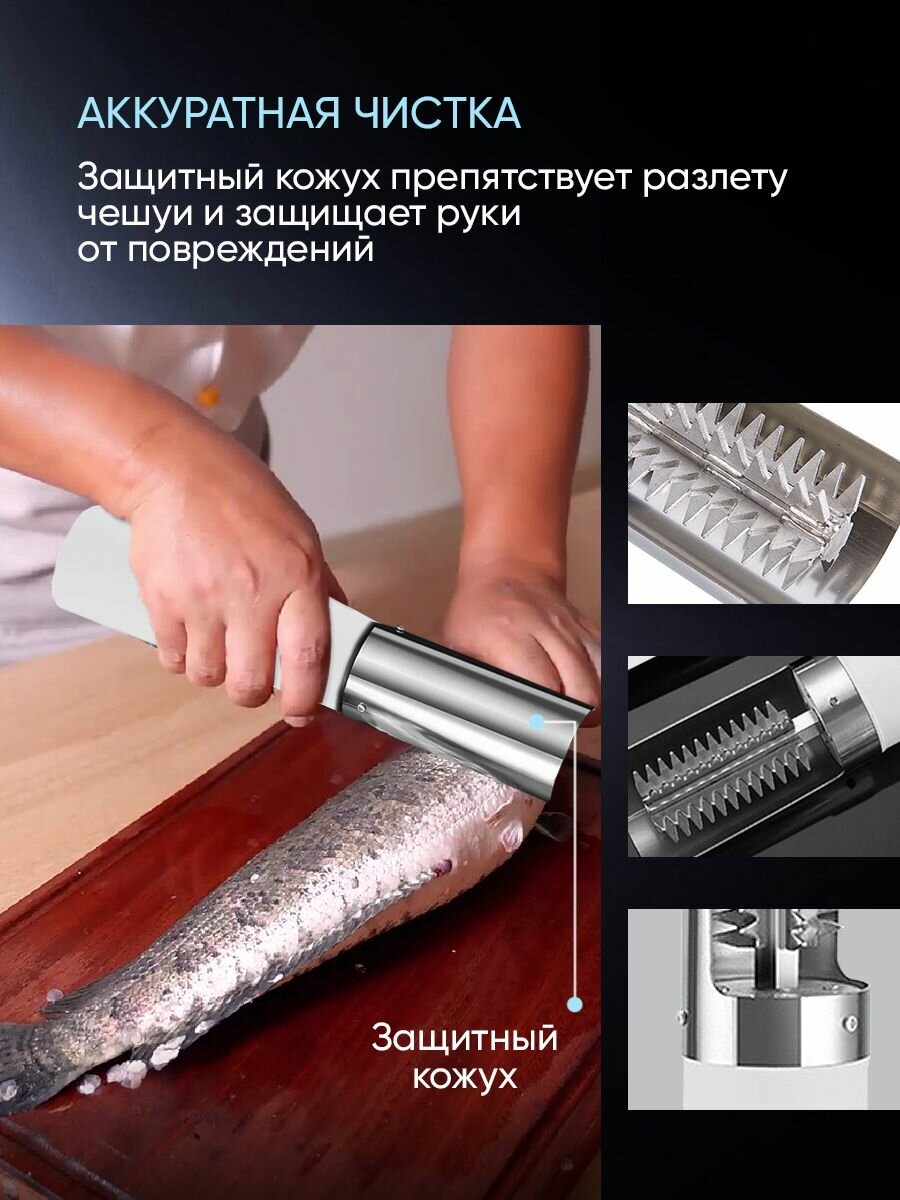 АККУРАТНАЯ ЧИСТКА

Защитный кожух препятствует разлету чешуи и защищает руки от повреждений

Защитный кожух