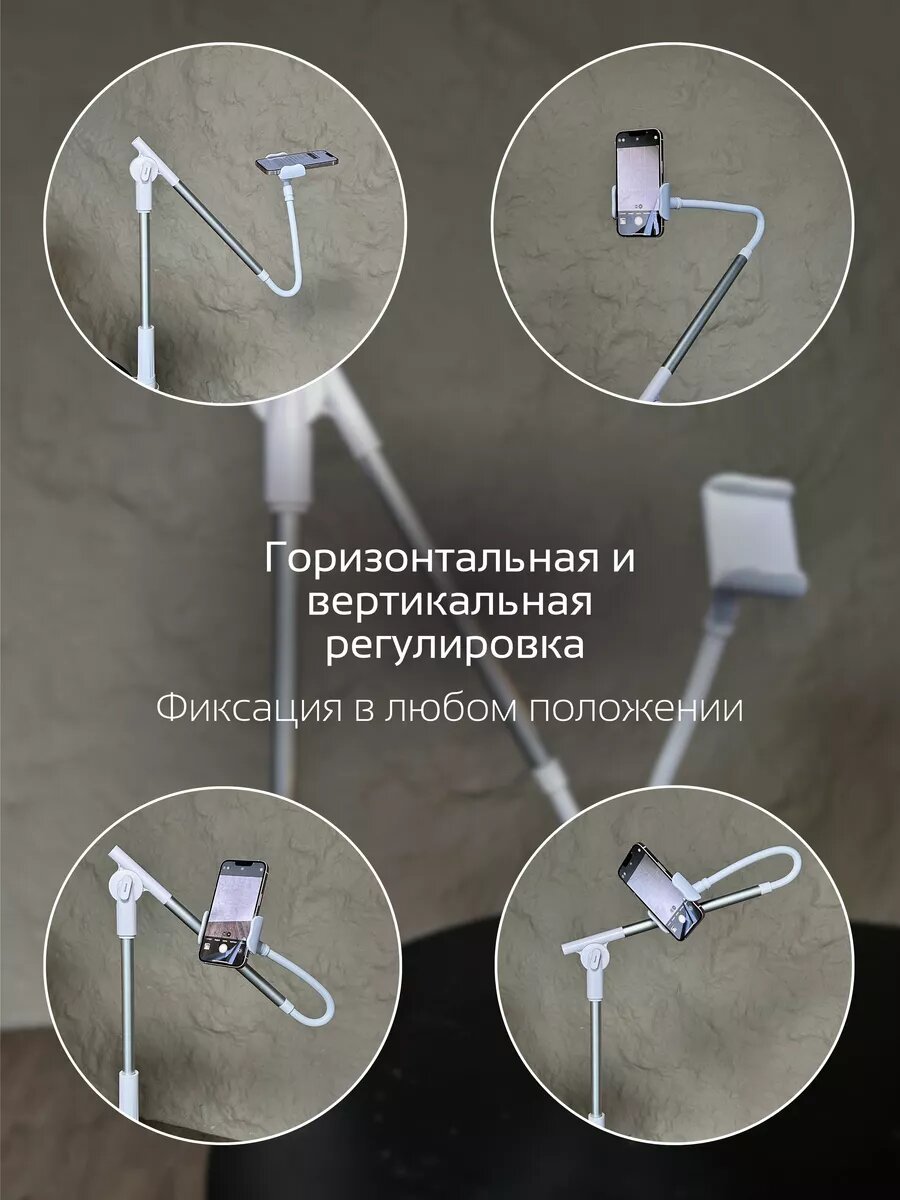 Горизонтальная и вертикальная регулировка

Фиксация в любом положении