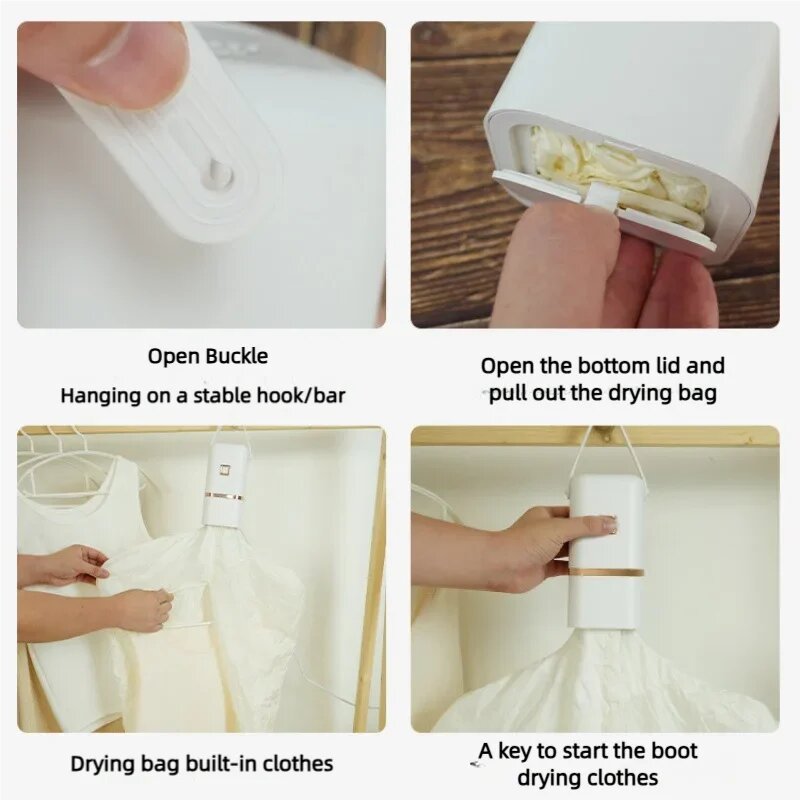 Open Buckle
Hanging on a stable hook/bar

Open the bottom lid and pull out the drying bag

Drying bag built-in clothes

A key to start the boot drying clothes