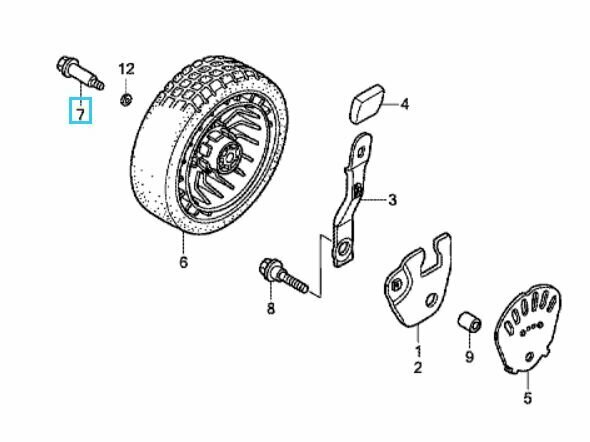 7
12
4
3
6
8
1
2
9
5