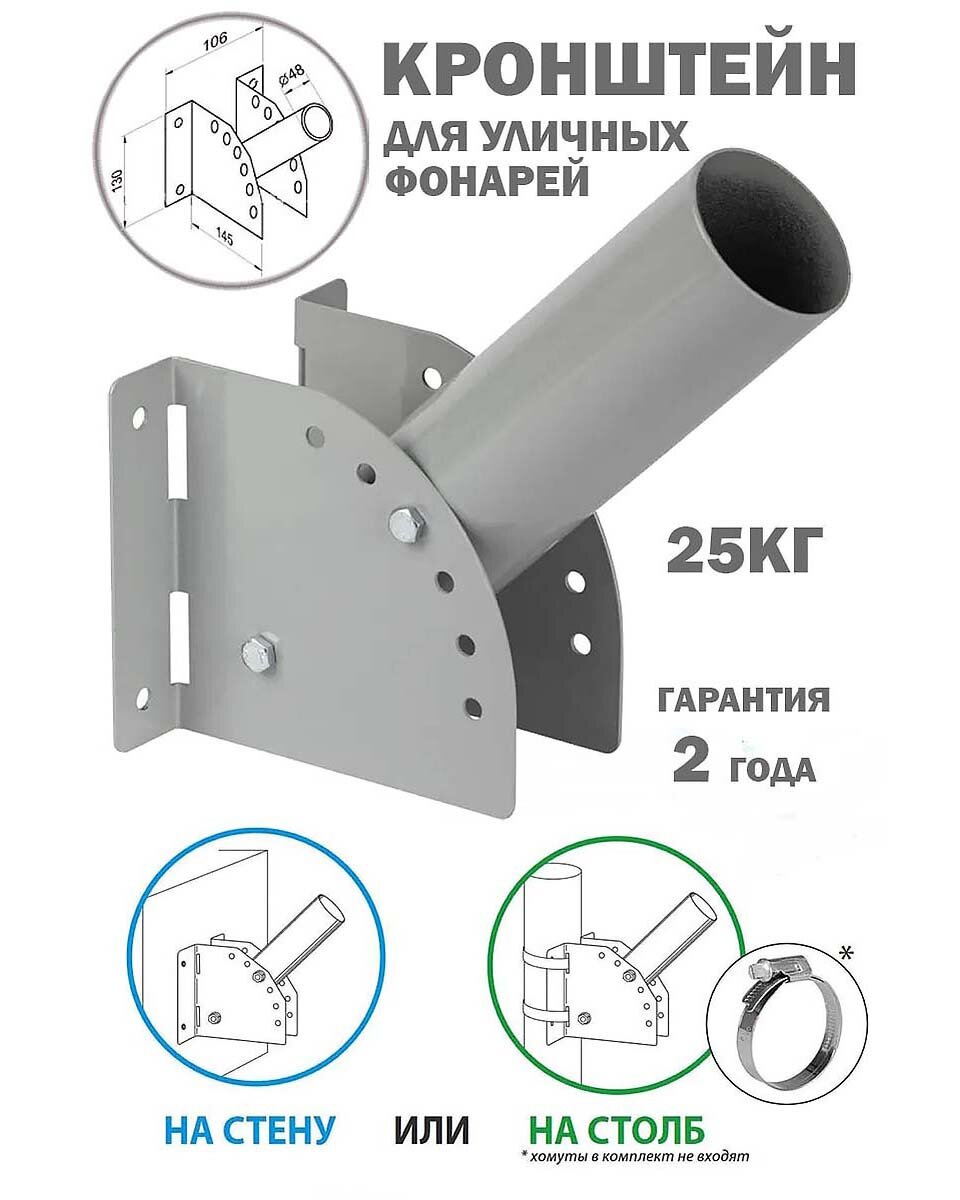 106
Ø48
130
145

КРОНШТЕЙН
ДЛЯ УЛИЧНЫХ ФОНАРЕЙ

25КГ

ГАРАНТИЯ
2 ГОДА

*

НА СТЕНУ ИЛИ НА СТОЛБ
* хомуты в комплект не входят