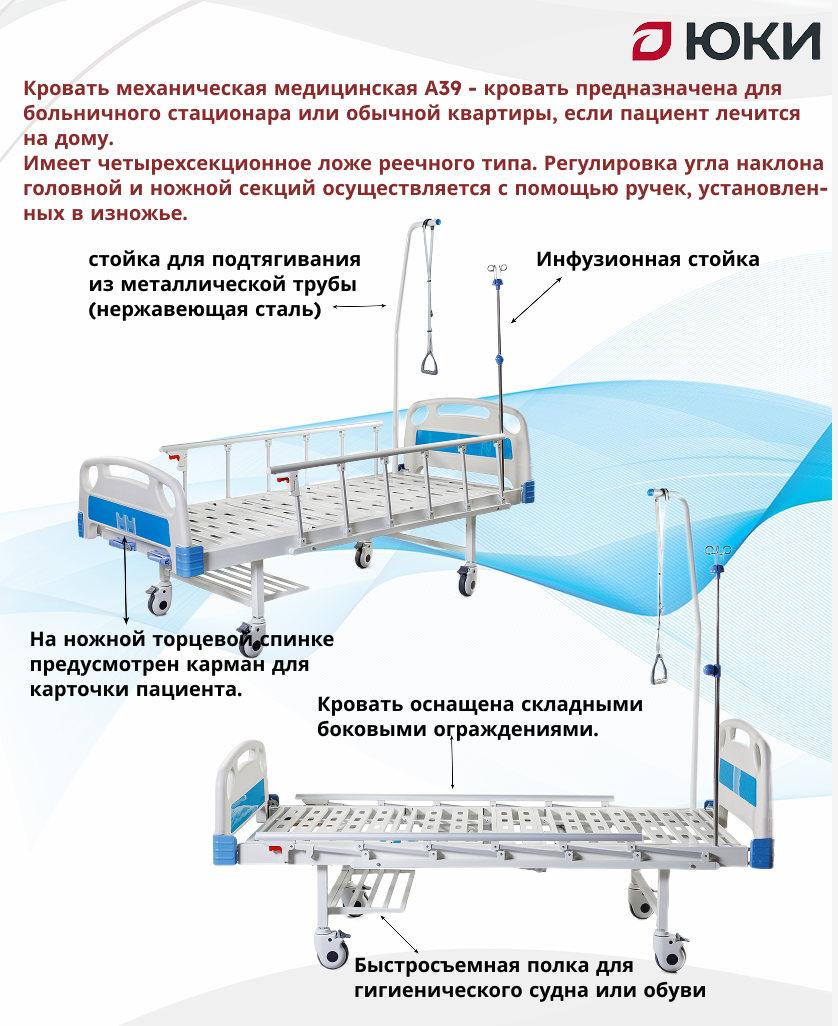 ЮКИ

Кровать механическая медицинская А39 - кровать предназначена для больничного стационара или обычной квартиры, если пациент лечится на дому.
Имеет четырехсекционное ложе реечного типа. Регулировка угла наклона головной и ножной секций осуществляется с помощью ручек, установленных в изножье.

стойка для подтягивания из металлической трубы (нержавеющая сталь)

Инфузионная стойка

На ножной торцевой спинке предусмотрен карман для карточки пациента.

Кровать оснащена складными боковыми ограждениями.

Быстросъемная полка для гигиенического судна или обуви