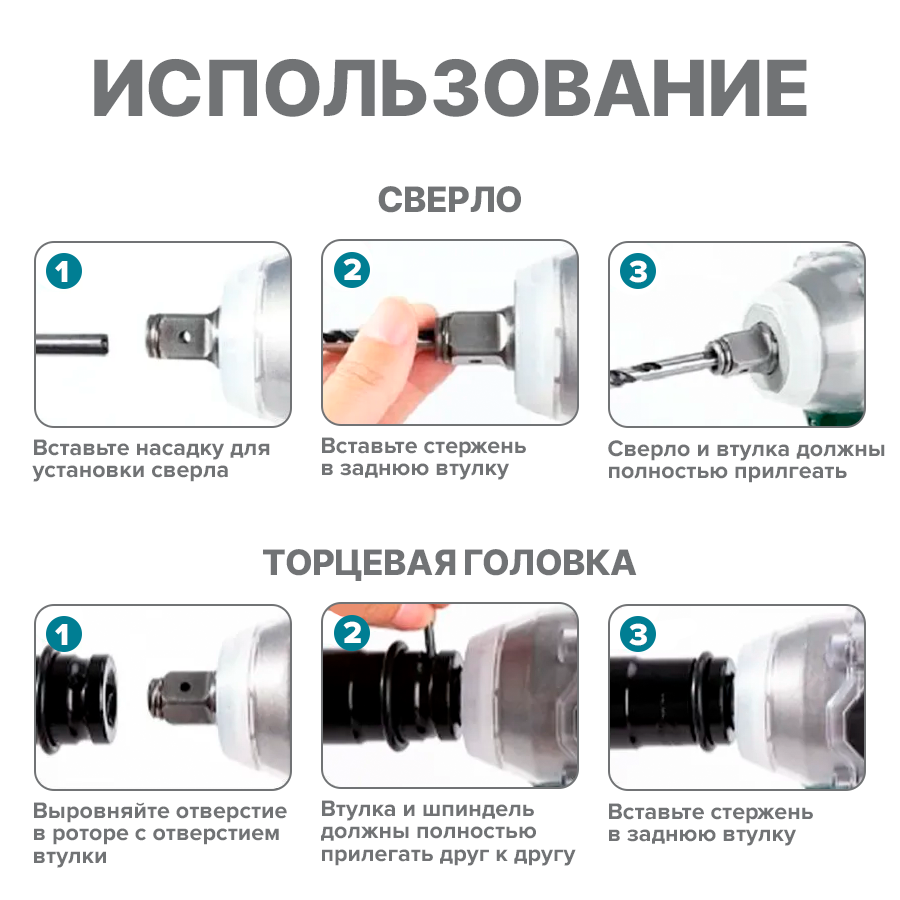 ИСПОЛЬЗОВАНИЕ

СВЕРЛО

1

Вставьте насадку для установки сверла

2

Вставьте стержень в заднюю втулку

3

Сверло и втулка должны полностью прилгеать

ТОРЦЕВАЯ ГОЛОВКА

1

Выровняйте отверстие в роторе с отверстием втулки

2

Втулка и шпиндель должны полностью прилегать друг к другу

3

Вставьте стержень в заднюю втулку