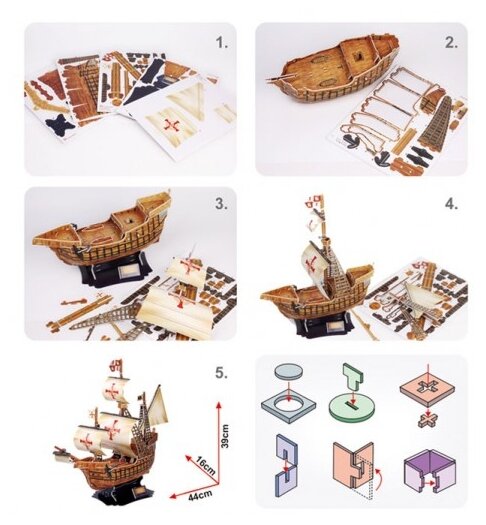 1.

2.

3.

4.

5.

39cm

16cm

44cm