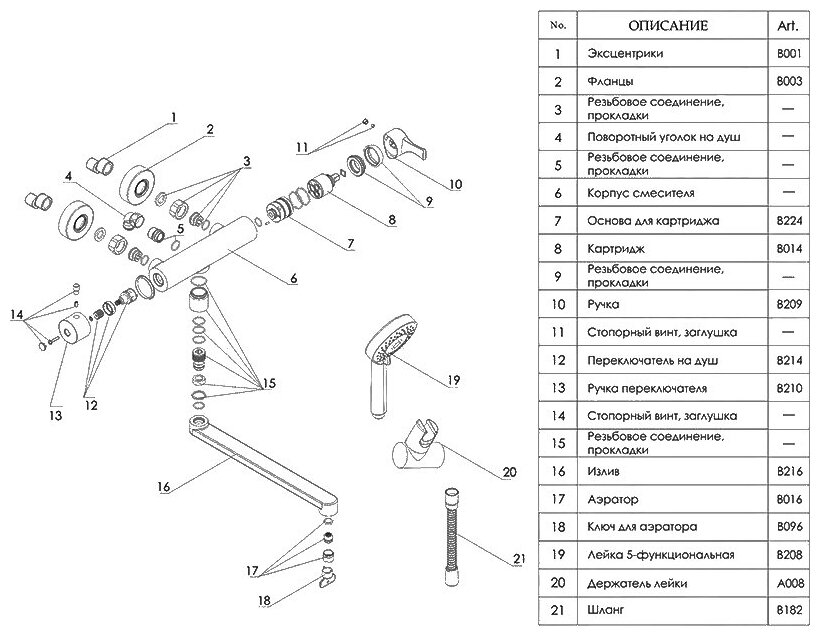 1
2
3
4
5
6
7
8
9
10
11
12
13
14
15
16
17
18
19
20
21

| No. | ОПИСАНИЕ | Art. |
|---|---|---|
| 1 | Эксцентрики | B001 |
| 2 | Фланцы | B003 |
| 3 | Резьбовое соединение, прокладки | — |
| 4 | Поворотный уголок на душ | — |
| 5 | Резьбовое соединение, прокладки | — |
| 6 | Корпус смесителя | — |
| 7 | Основа для картриджа | B224 |
| 8 | Картридж | B014 |
| 9 | Резьбовое соединение, прокладки | — |
| 10 | Ручка | B209 |
| 11 | Стопорный винт, заглушка | — |
| 12 | Переключатель на душ | B214 |
| 13 | Ручка переключателя | B210 |
| 14 | Стопорный винт, заглушка | — |
| 15 | Резьбовое соединение, прокладки | — |
| 16 | Излив | B216 |
| 17 | Аэратор | B016 |
| 18 | Ключ для аэратора | B096 |
| 19 | Лейка 5-функциональная | B208 |
| 20 | Держатель лейки | A008 |
| 21 | Шланг | B182 |