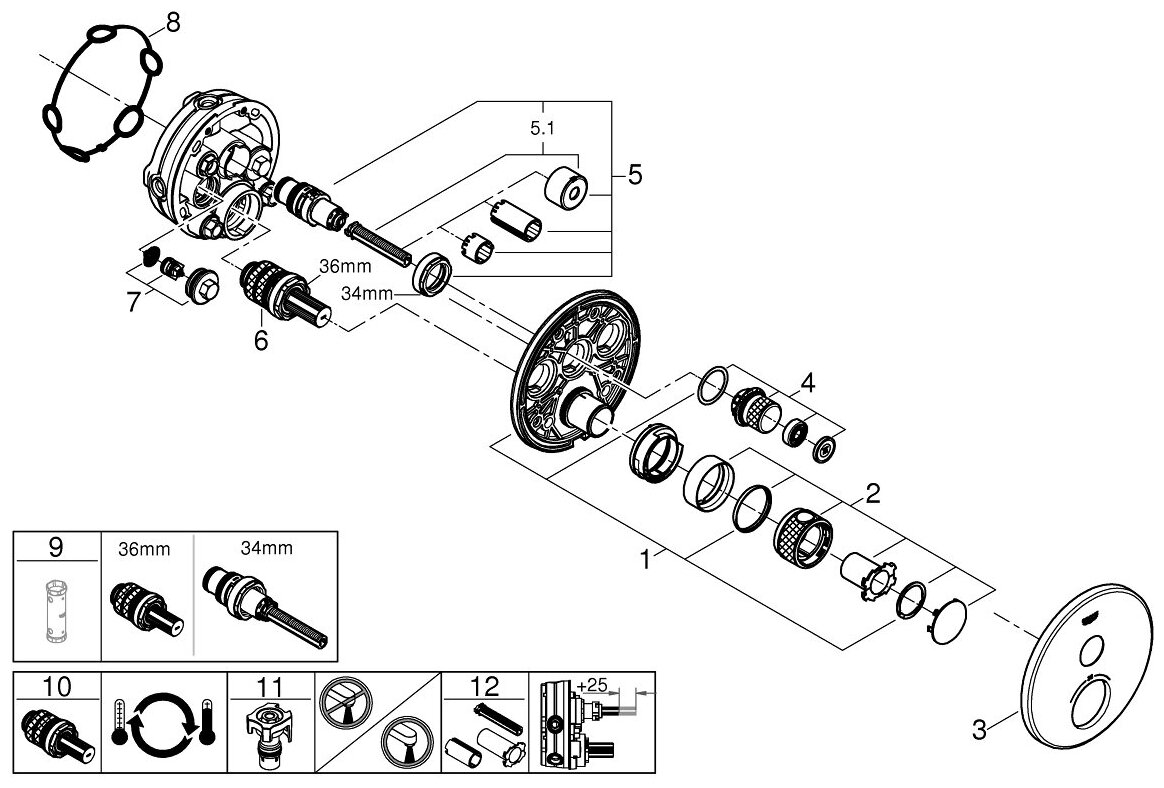 8
5.1
5
36mm
34mm
7
6
4
2
1
3
9
36mm
34mm
10
11
12
+25