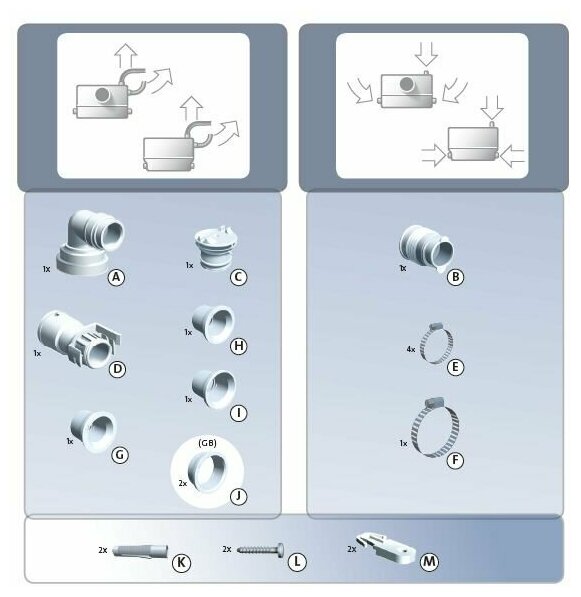 1x A

1x C

1x D

1x H

1x I

1x G

(GB)
2x J

1x B

4x E

1x F

2x K

2x L

2x M