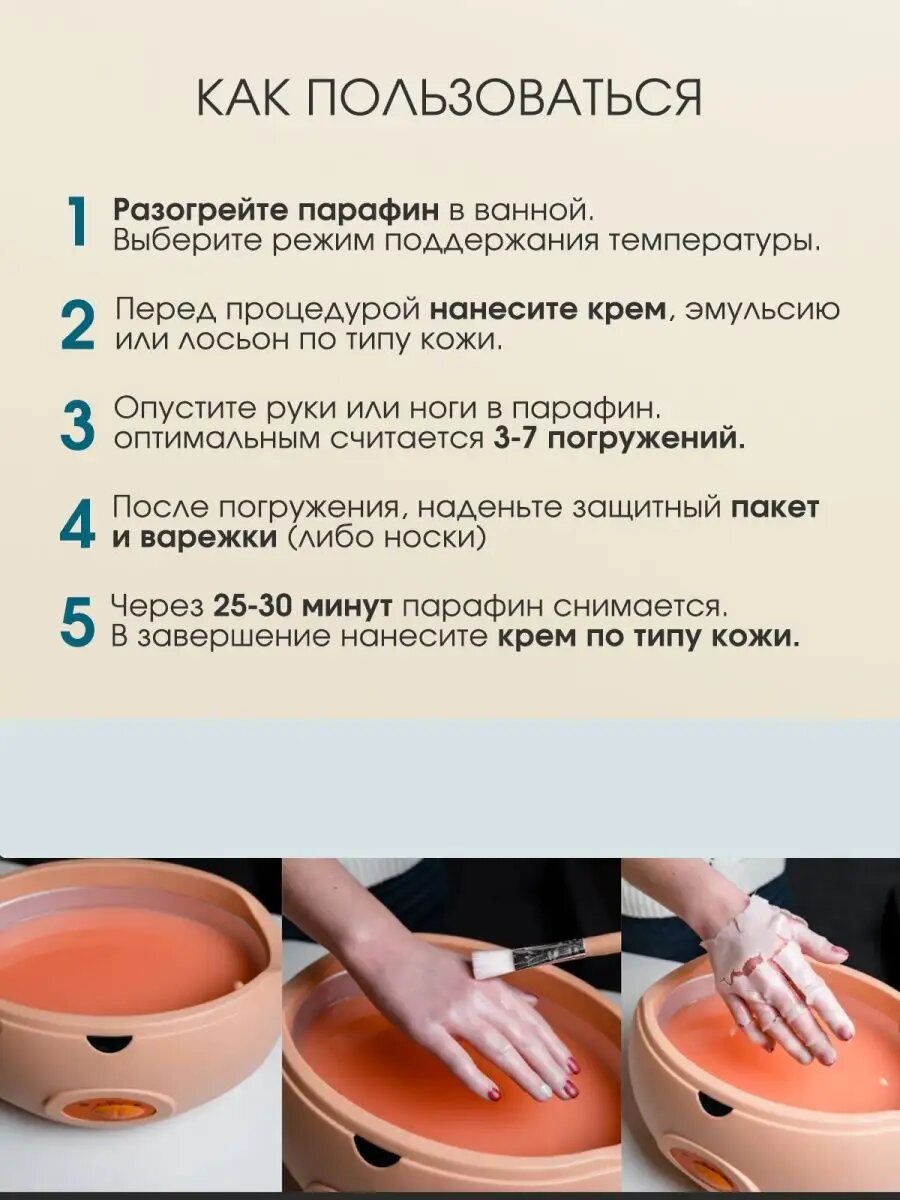 КАК ПОЛЬЗОВАТЬСЯ

1 Разогрейте парафин в ванной. Выберите режим поддержания температуры.

2 Перед процедурой нанесите крем, эмульсию или лосьон по типу кожи.

3 Опустите руки или ноги в парафин. оптимальным считается 3-7 погружений.

4 После погружения, наденьте защитный пакет и варежки (либо носки)

5 Через 25-30 минут парафин снимается. В завершение нанесите крем по типу кожи.