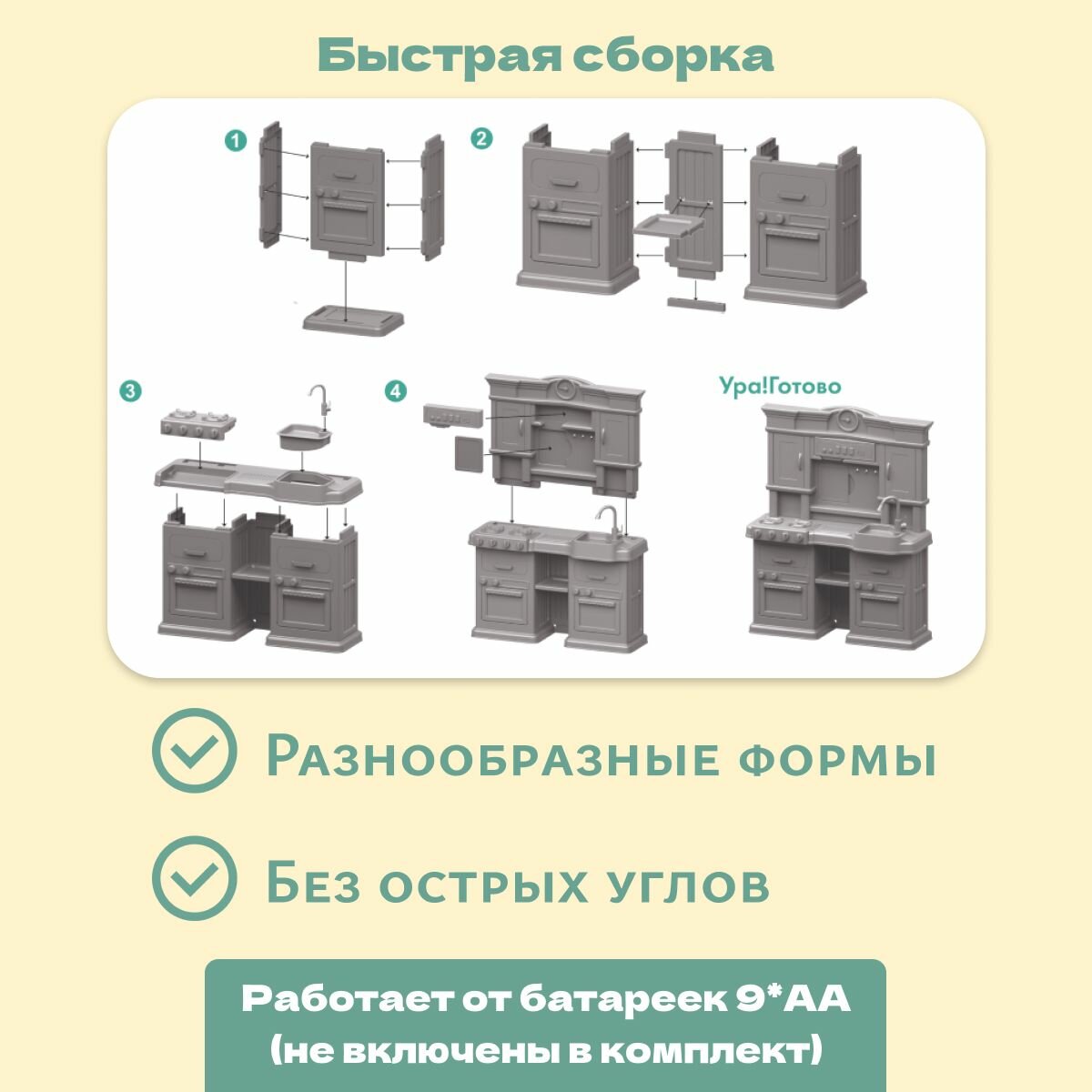 Быстрая сборка

1

2

3

4

Ура!Готово

Разнообразные формы

Без острых углов

Работает от батареек 9*АА (не включены в комплект)