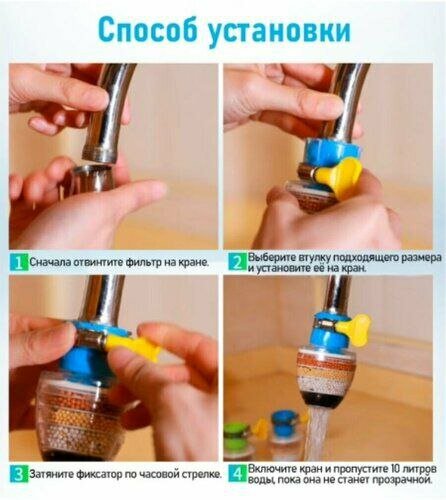 Способ установки

1 Сначала отвинтите фильтр на кране.

2 Выберите втулку подходящего размера и установите её на кран.

3 Затяните фиксатор по часовой стрелке.

4 Включите кран и пропустите 10 литров воды, пока она не станет прозрачной.