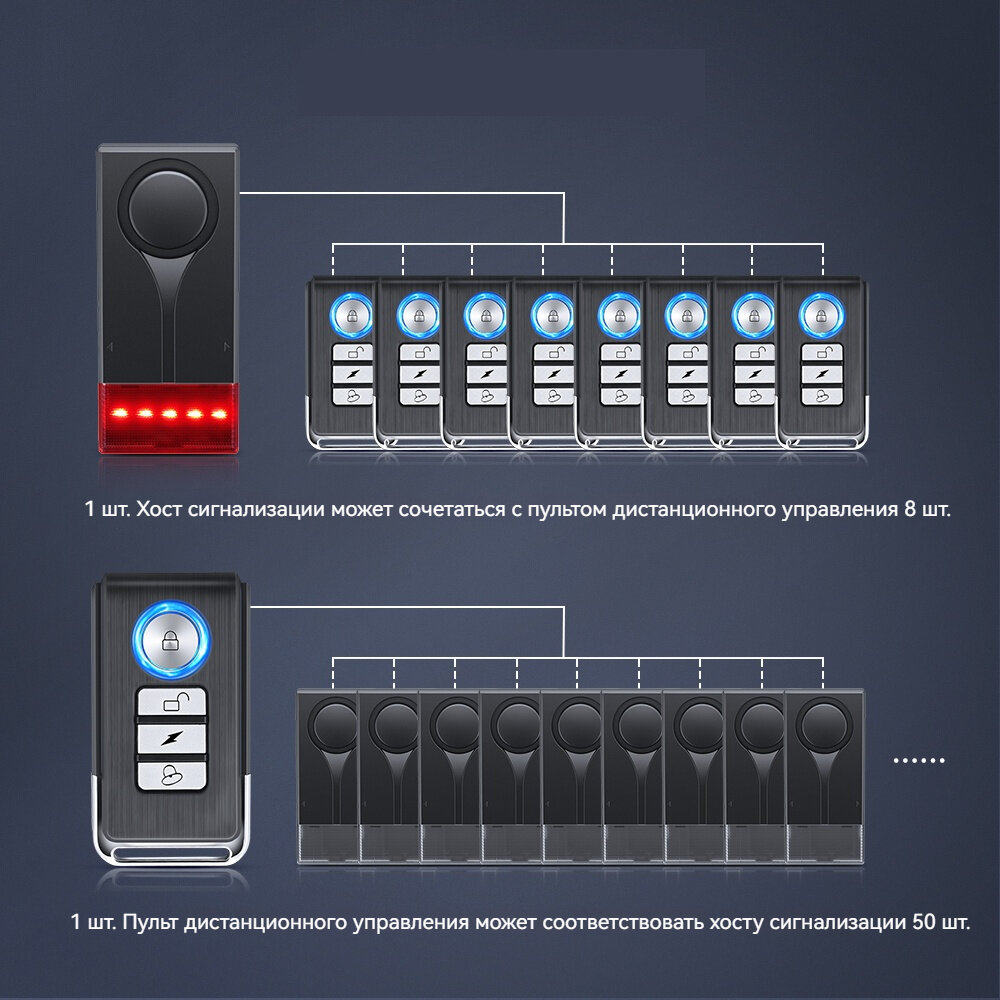 1 шт. Хост сигнализации может сочетаться с пультом дистанционного управления 8 шт.

......

1 шт. Пульт дистанционного управления может соответствовать хосту сигнализации 50 шт.