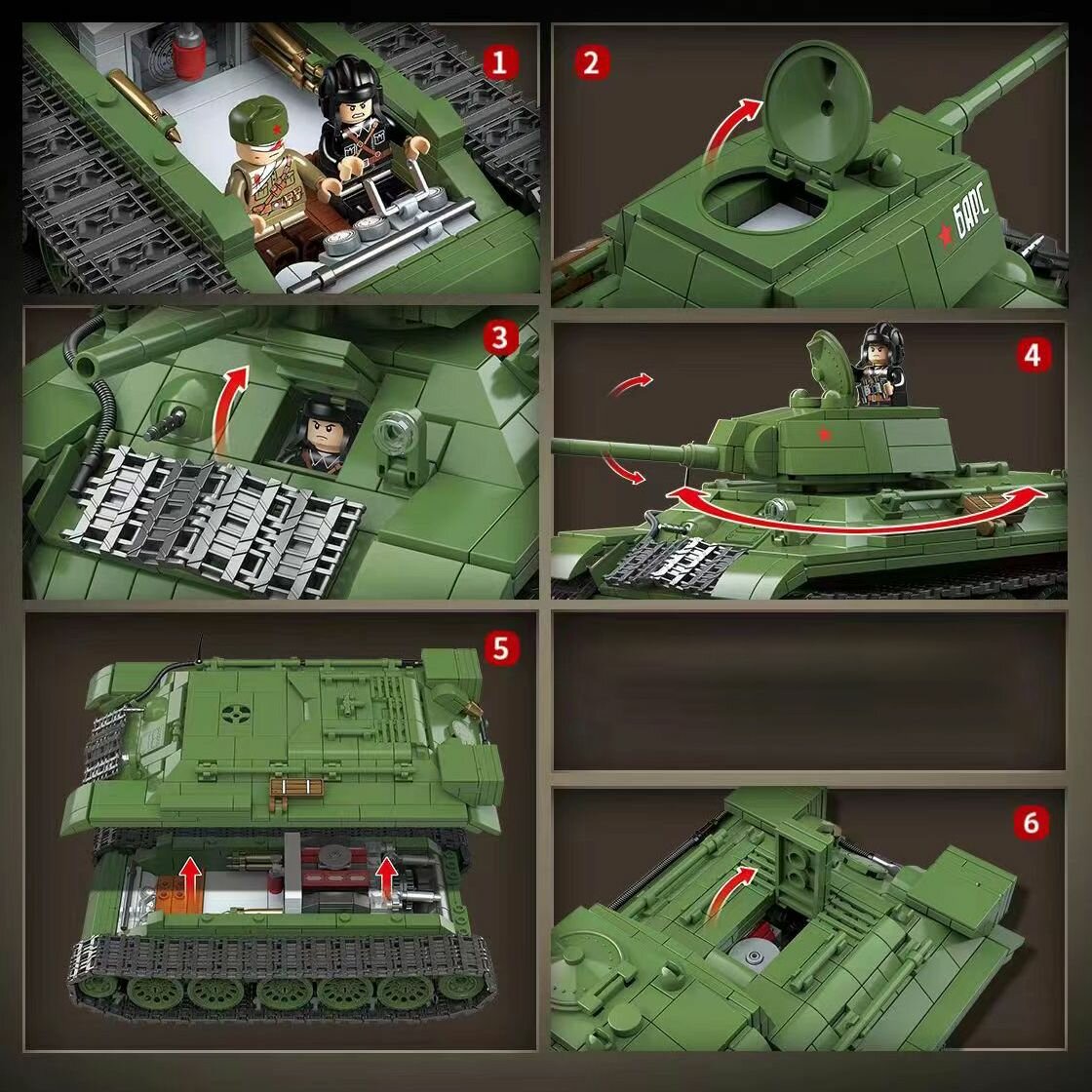 1

2

БАРС

3

4

5

6