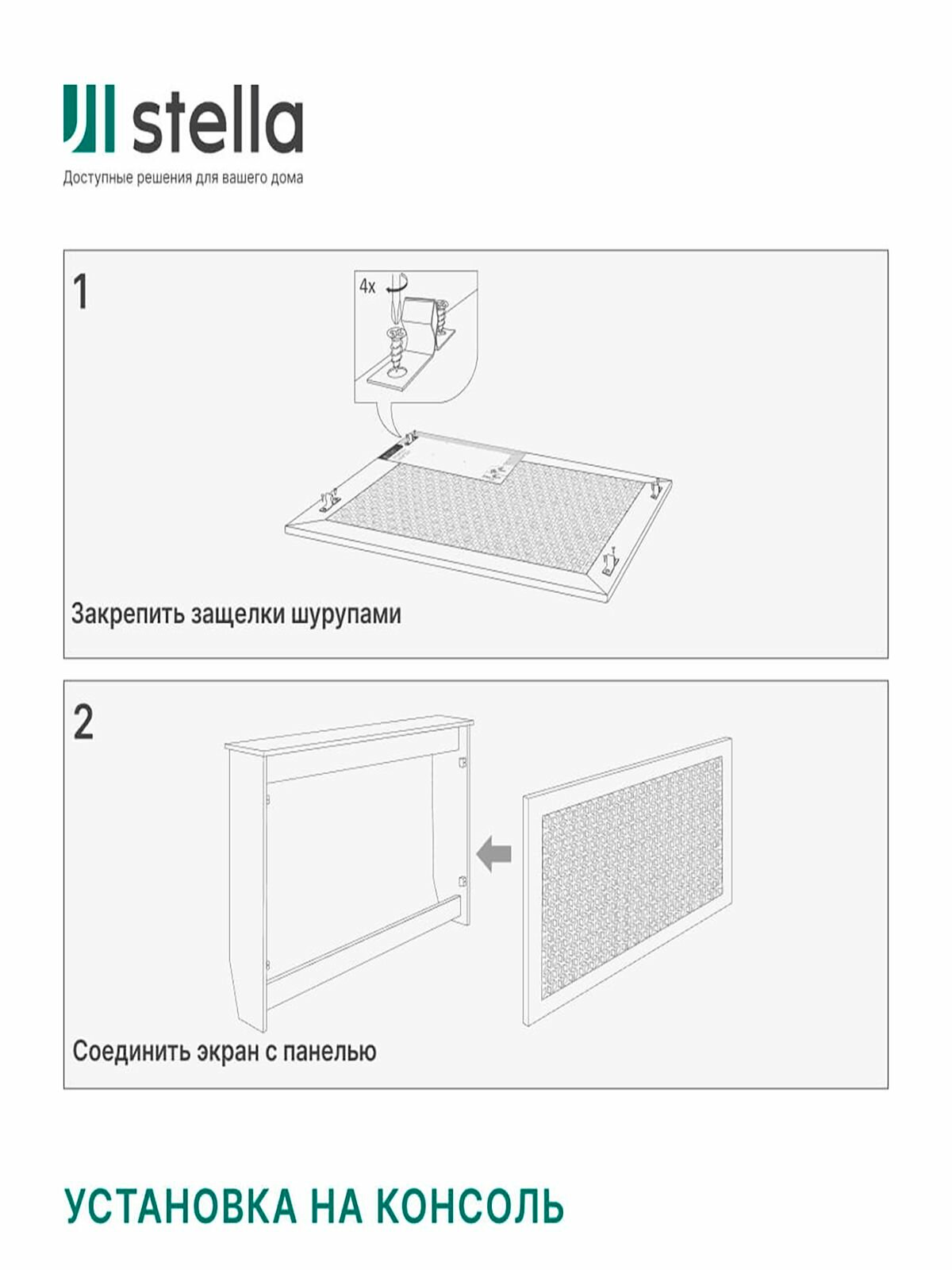 stella
Доступные решения для вашего дома

1

4x

Закрепить защелки шурупами

2

Соединить экран с панелью

УСТАНОВКА НА КОНСОЛЬ