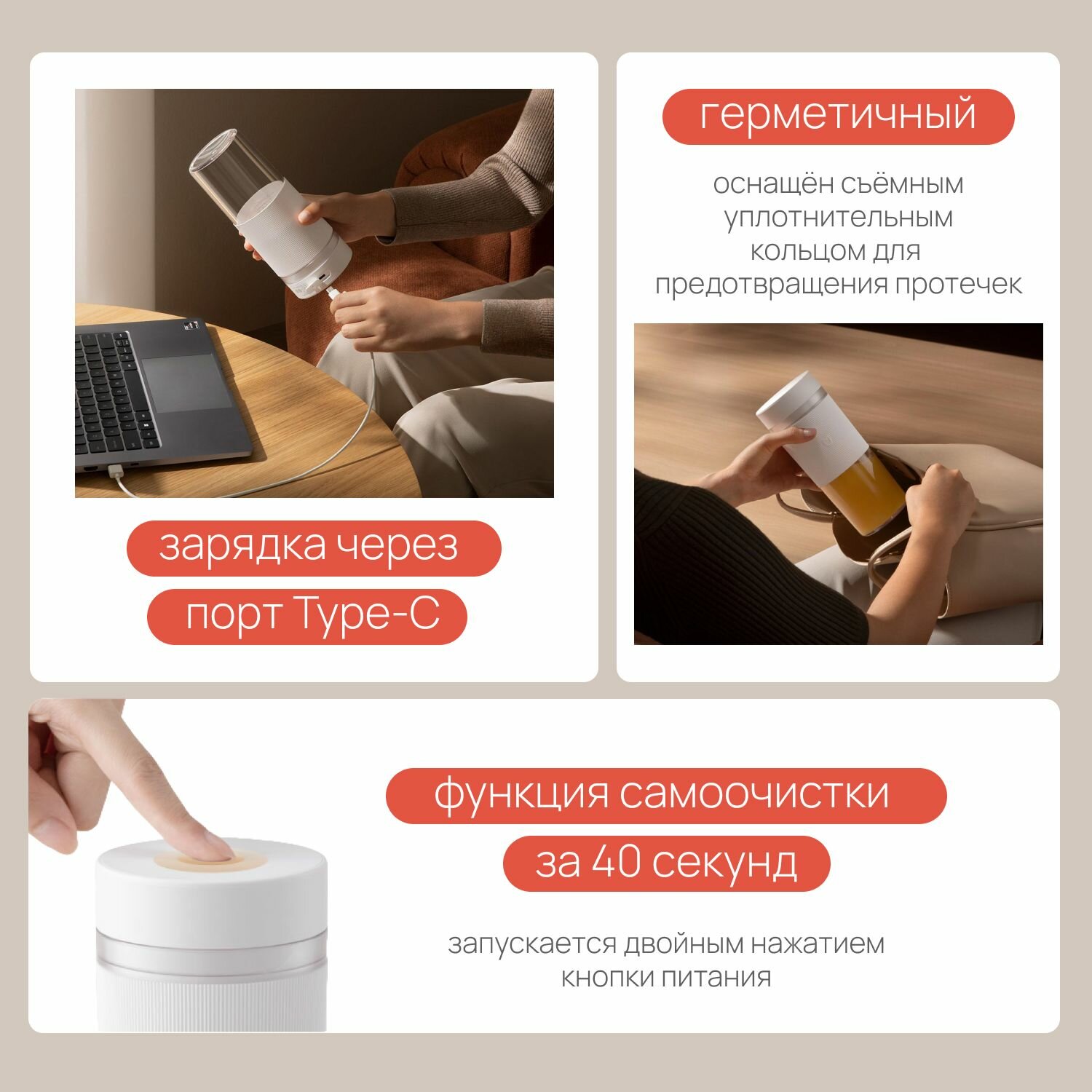 зарядка через
порт Type-C

герметичный

оснащён съёмным уплотнительным кольцом для предотвращения протечек

функция самоочистки
за 40 секунд

запускается двойным нажатием кнопки питания