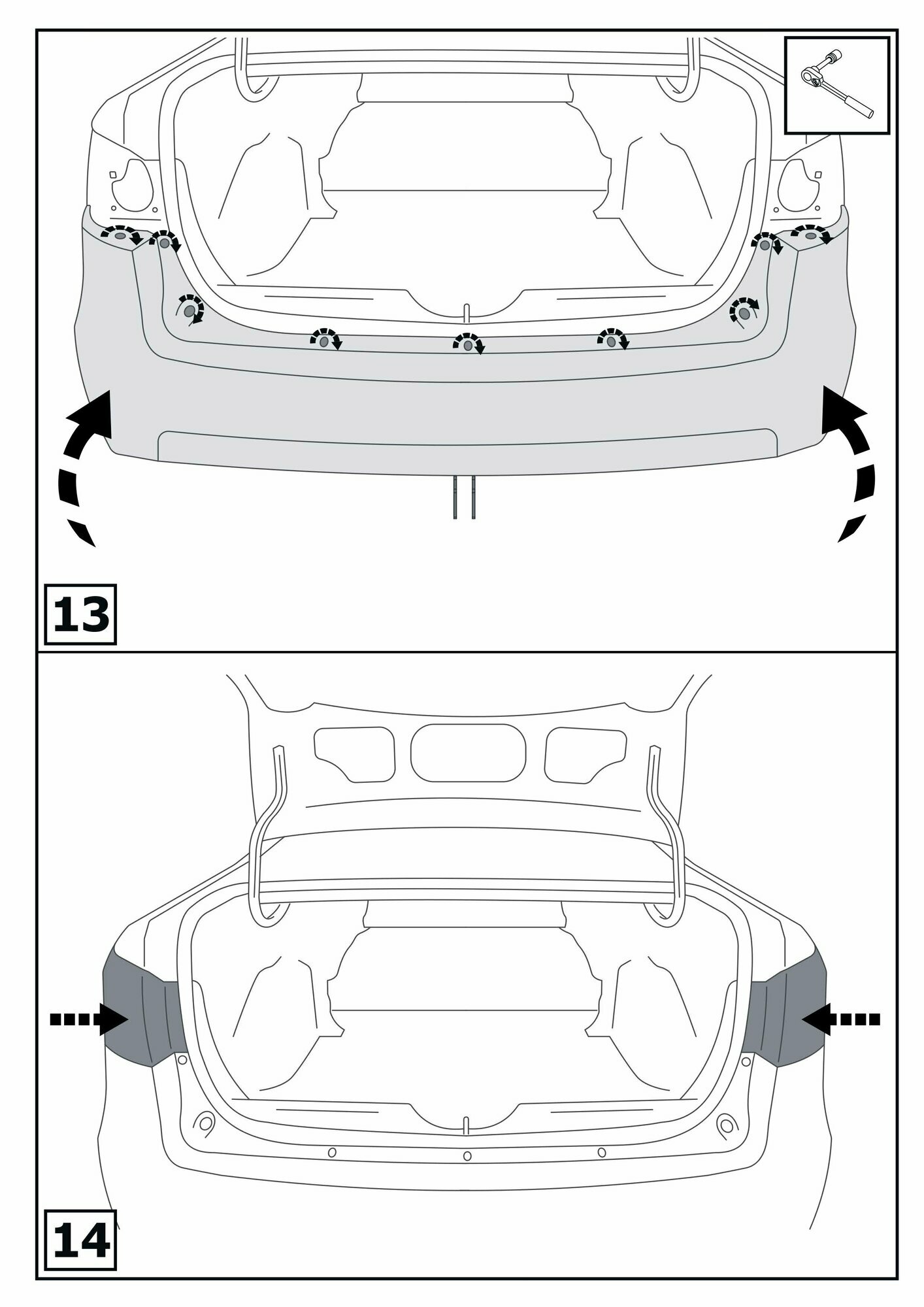 13

14