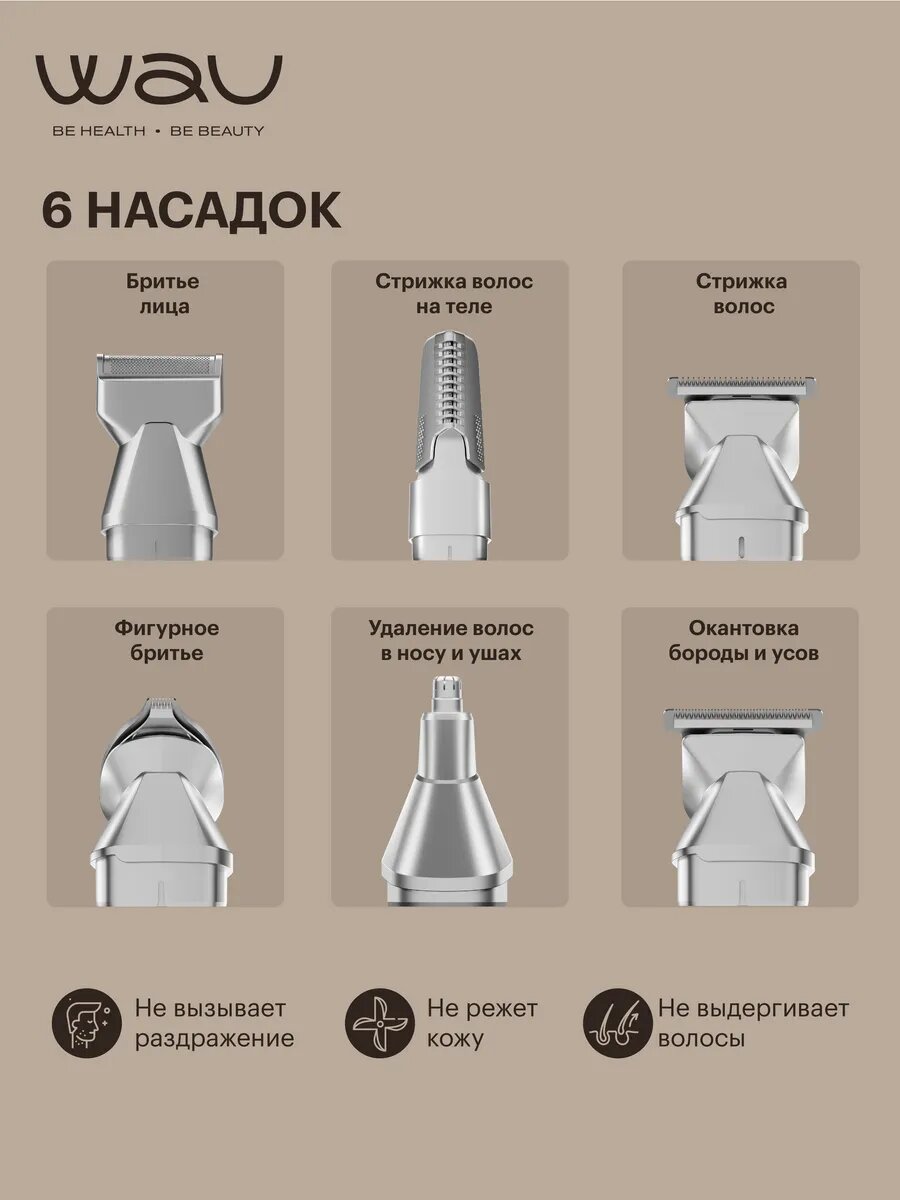 WAU
BE HEALTH • BE BEAUTY

6 НАСАДОК

Бритье лица

Стрижка волос на теле

Стрижка волос

Фигурное бритье

Удаление волос в носу и ушах

Окантовка бороды и усов

Не вызывает раздражение

Не режет кожу

Не выдергивает волосы