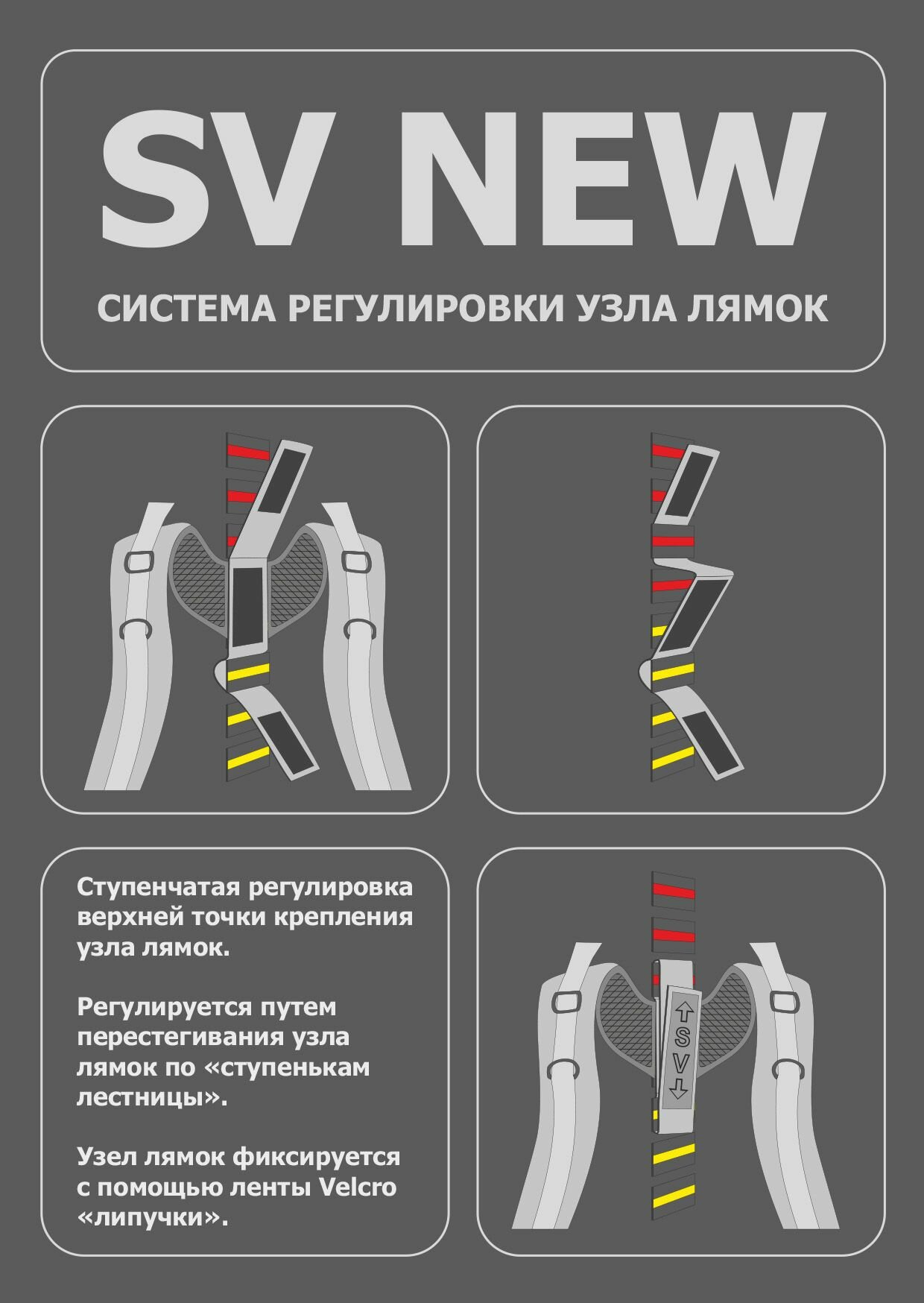 SV NEW

СИСТЕМА РЕГУЛИРОВКИ УЗЛА ЛЯМОК

Ступенчатая регулировка верхней точки крепления узла лямок.

Регулируется путем перестегивания узла лямок по «ступенькам лестницы».

Узел лямок фиксируется с помощью ленты Velcro «липучки».

SV