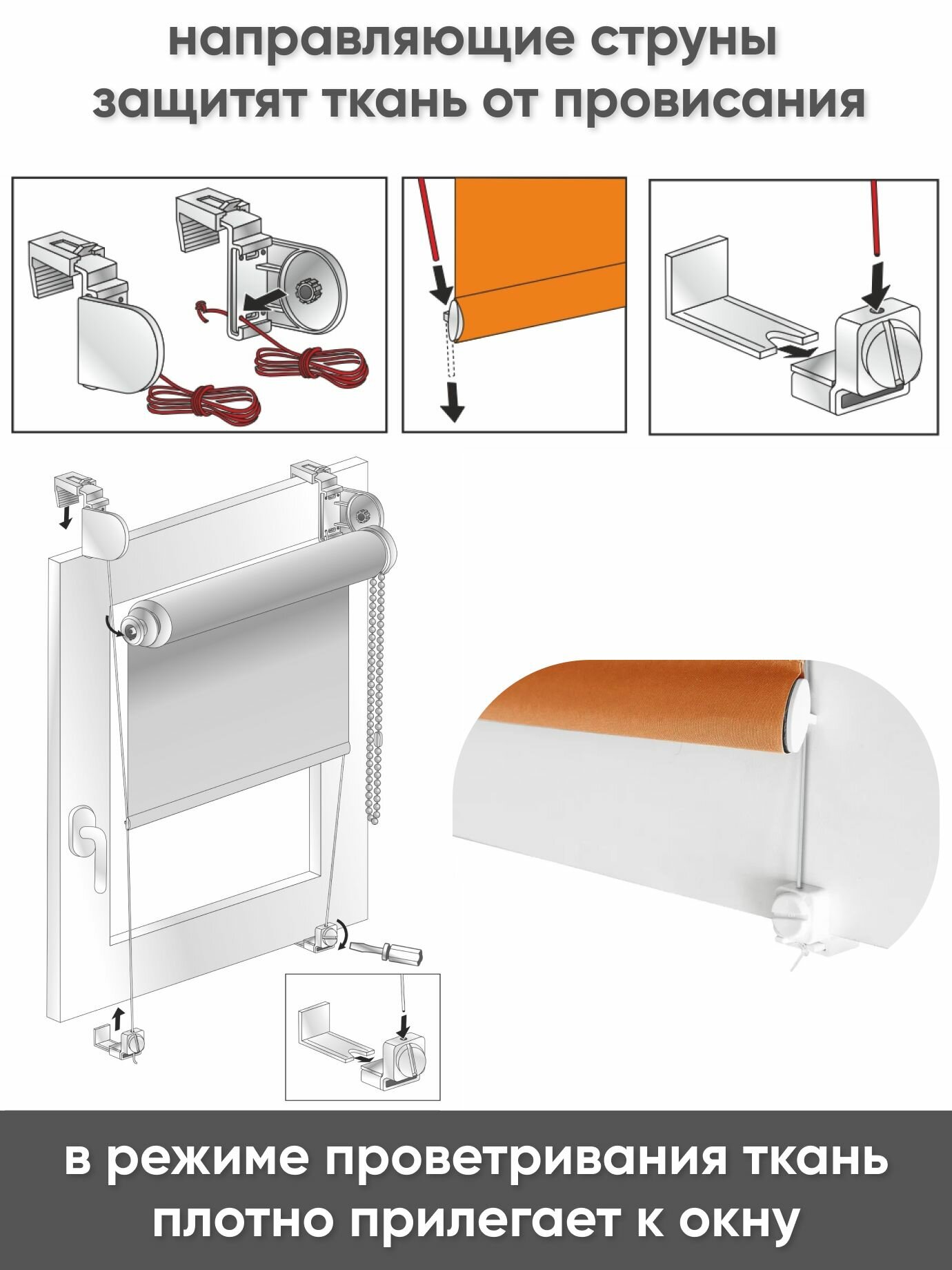 направляющие струны защитят ткань от провисания

в режиме проветривания ткань плотно прилегает к окну