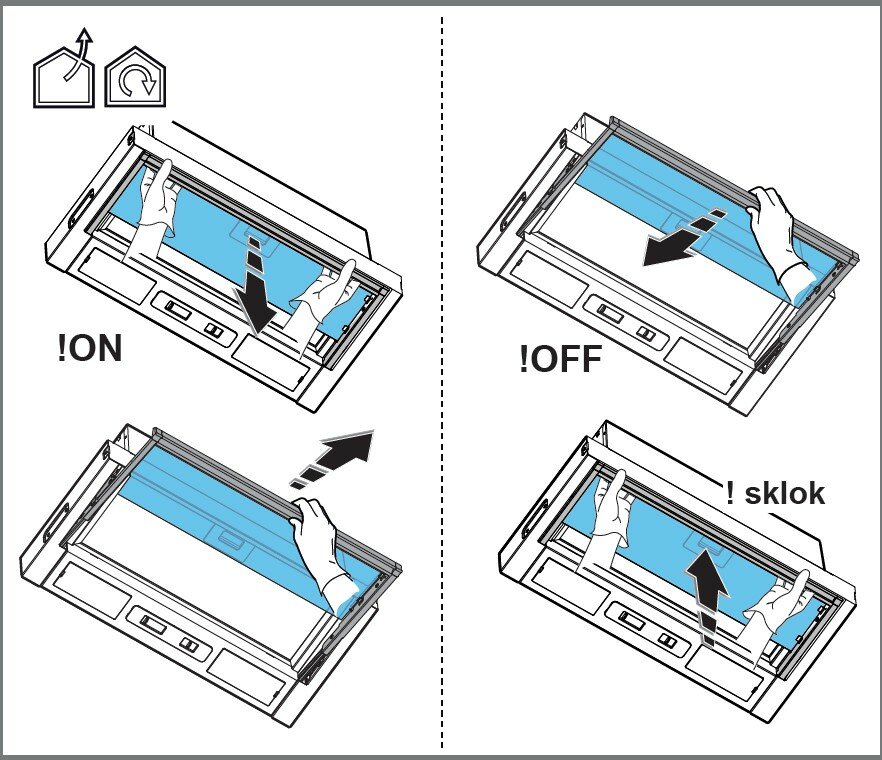 !ON

!OFF

! sklok