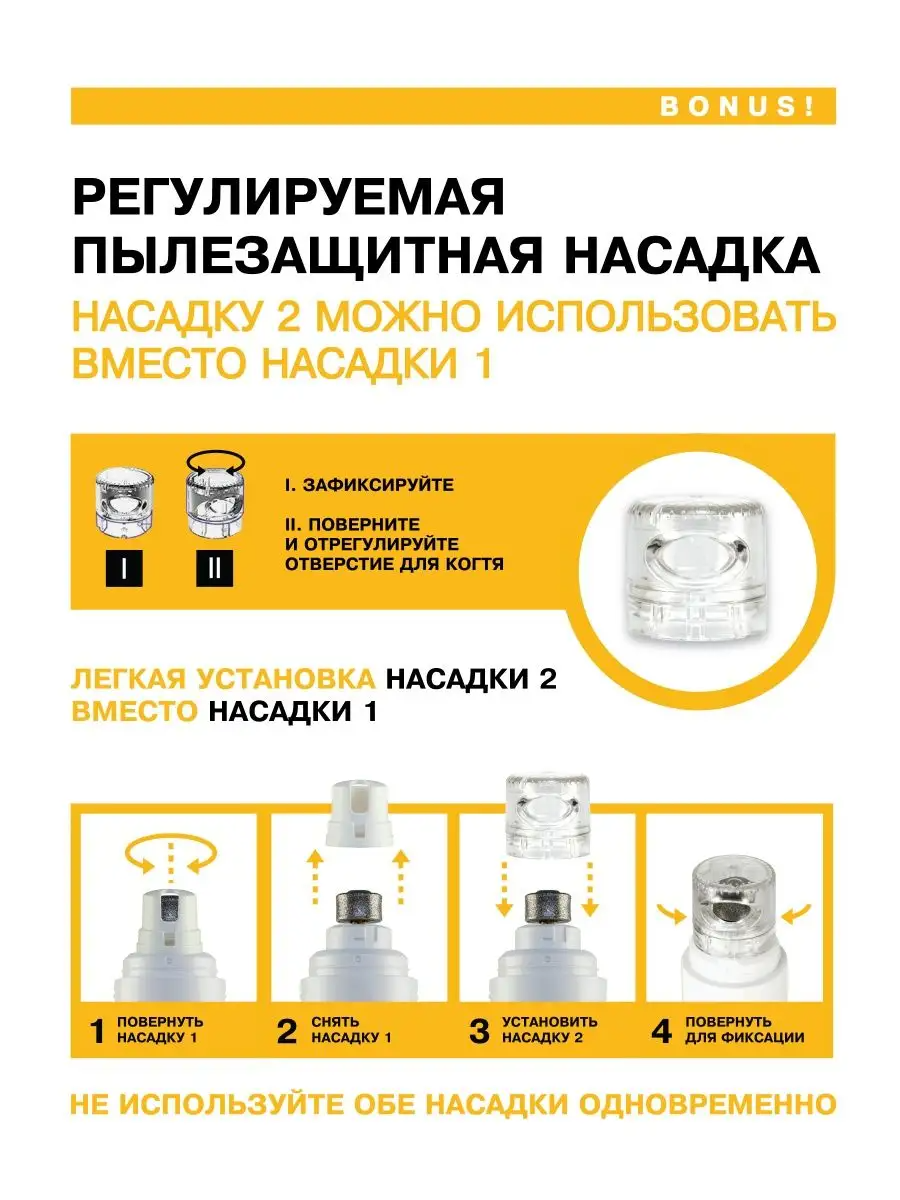 BONUS!

РЕГУЛИРУЕМАЯ ПЫЛЕЗАЩИТНАЯ НАСАДКА

НАСАДКУ 2 МОЖНО ИСПОЛЬЗОВАТЬ ВМЕСТО НАСАДКИ 1

I

II

I. ЗАФИКСИРУЙТЕ

II. ПОВЕРНИТЕ И ОТРЕГУЛИРУЙТЕ ОТВЕРСТИЕ ДЛЯ КОГТЯ

ЛЕГКАЯ УСТАНОВКА НАСАДКИ 2 ВМЕСТО НАСАДКИ 1

1 ПОВЕРНУТЬ НАСАДКУ 1

2 СНЯТЬ НАСАДКУ 1

3 УСТАНОВИТЬ НАСАДКУ 2

4 ПОВЕРНУТЬ ДЛЯ ФИКСАЦИИ

НЕ ИСПОЛЬЗУЙТЕ ОБЕ НАСАДКИ ОДНОВРЕМЕННО