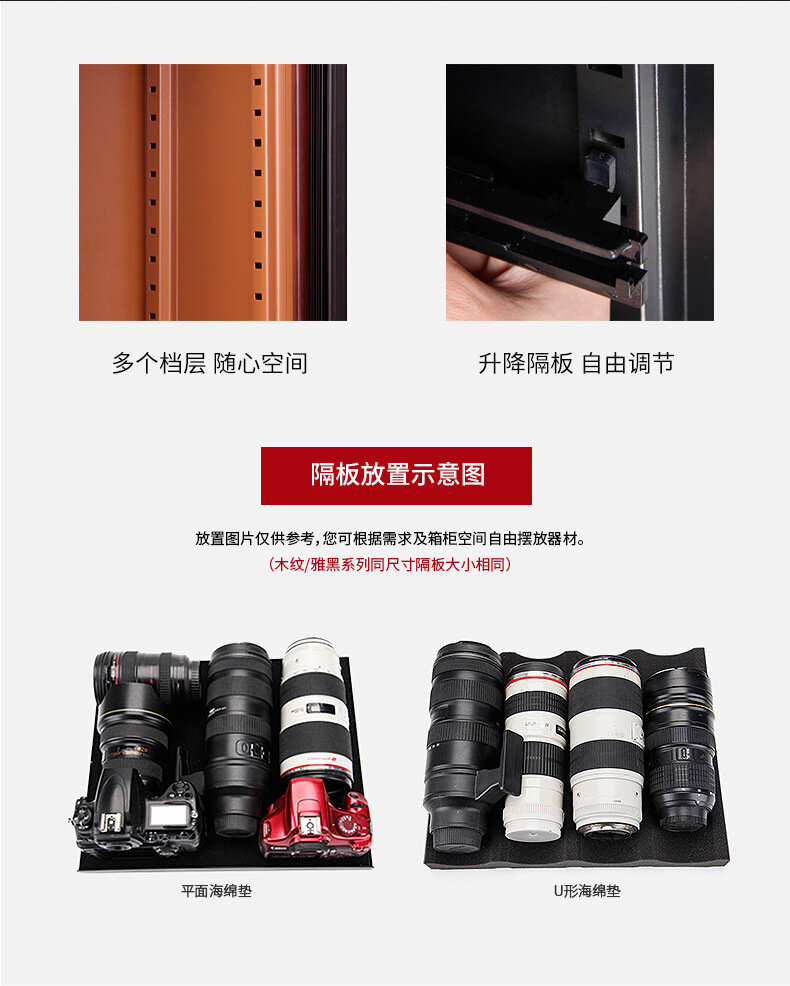 多个档层 随心空间

升降隔板 自由调节

隔板放置示意图

放置图片仅供参考，您可根据需求及箱柜空间自由摆放器材。
（木纹/雅黑系列同尺寸隔板大小相同）

平面海绵垫

U形海绵垫