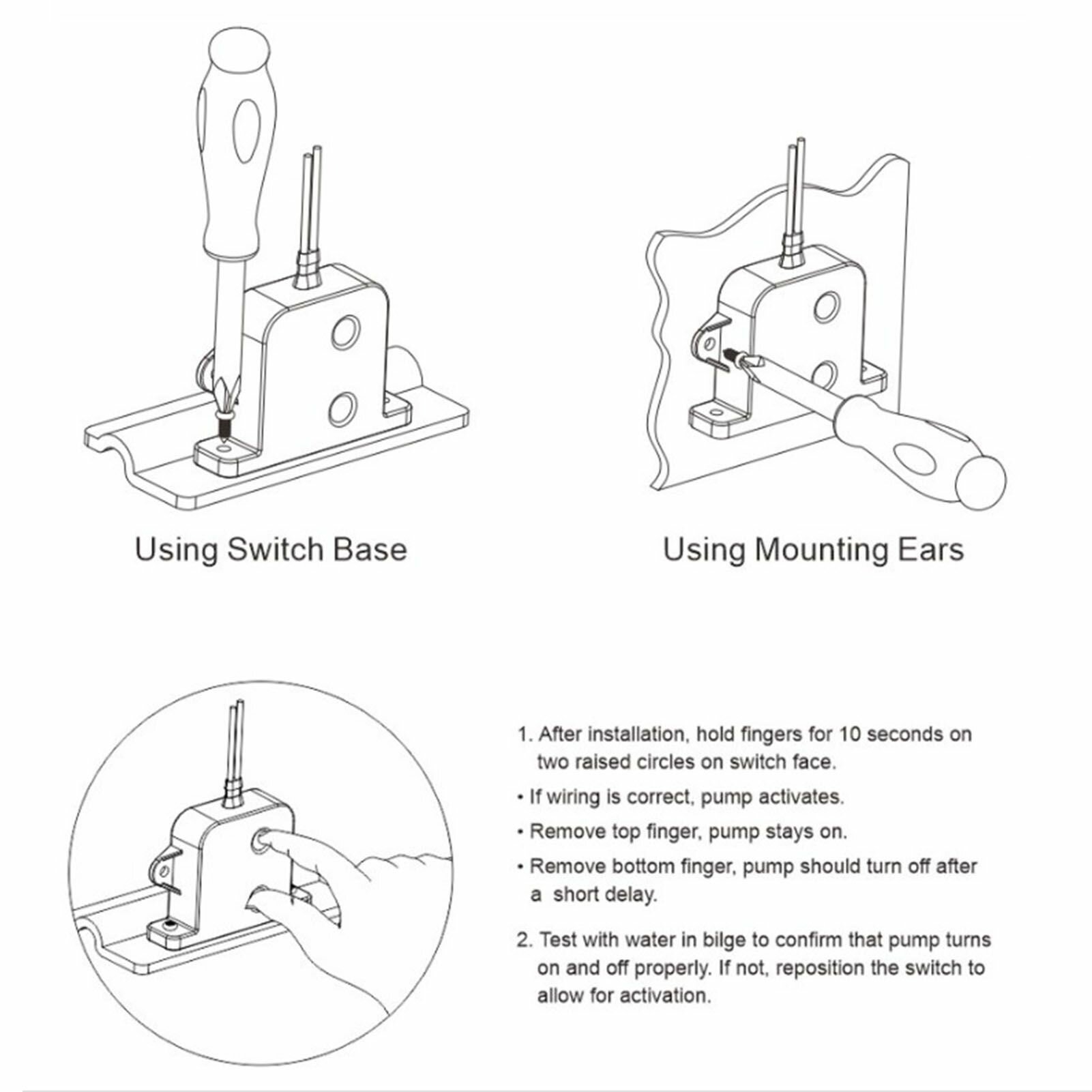 Using Switch Base

Using Mounting Ears

1. After installation, hold fingers for 10 seconds on two raised circles on switch face.

• If wiring is correct, pump activates.

• Remove top finger, pump stays on.

• Remove bottom finger, pump should turn off after a short delay.

2. Test with water in bilge to confirm that pump turns on and off properly. If not, reposition the switch to allow for activation.