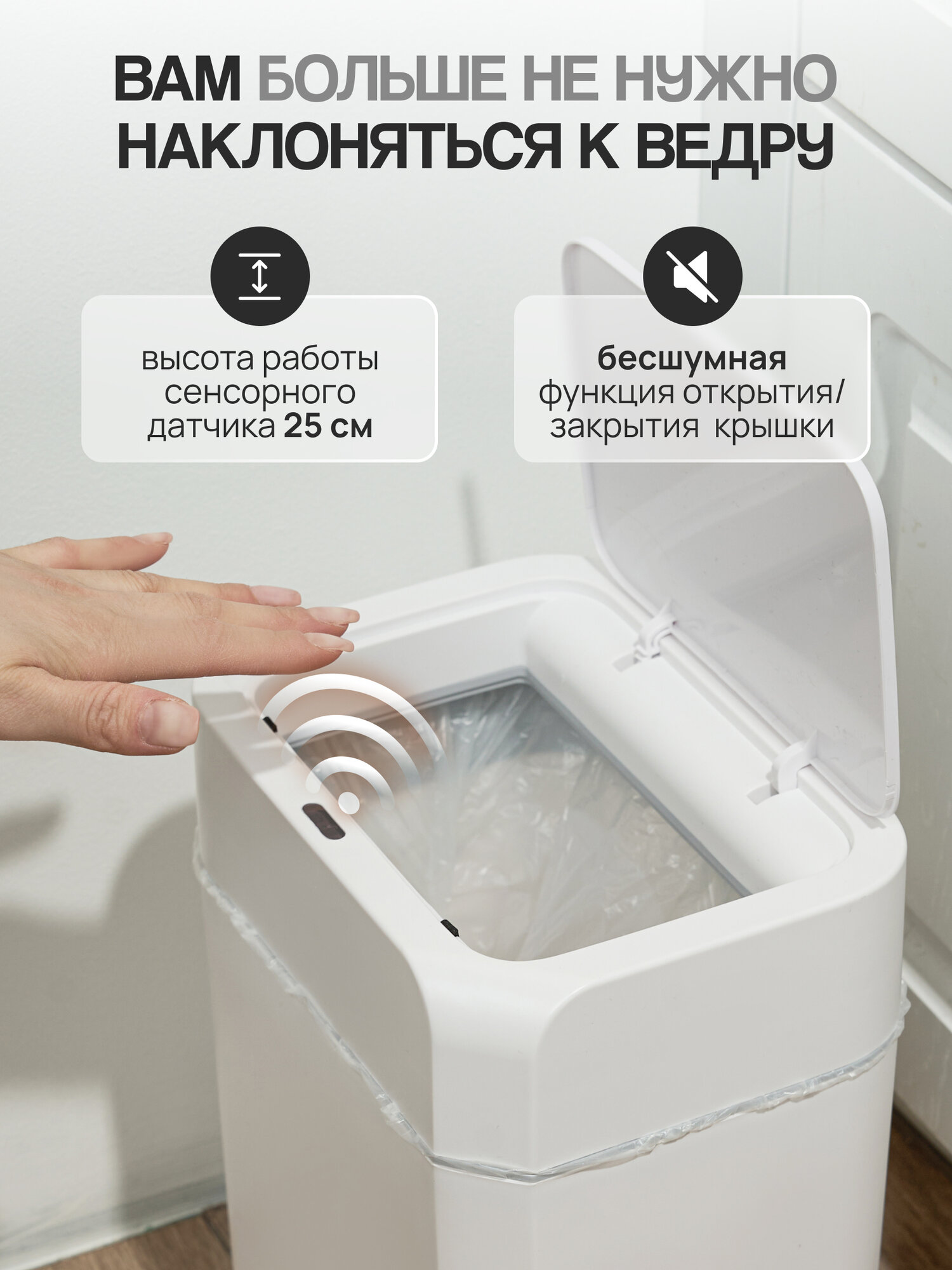 ВАМ БОЛЬШЕ НЕ НУЖНО НАКЛОНЯТЬСЯ К ВЕДРУ

высота работы сенсорного датчика 25 см

бесшумная функция открытия/ закрытия крышки