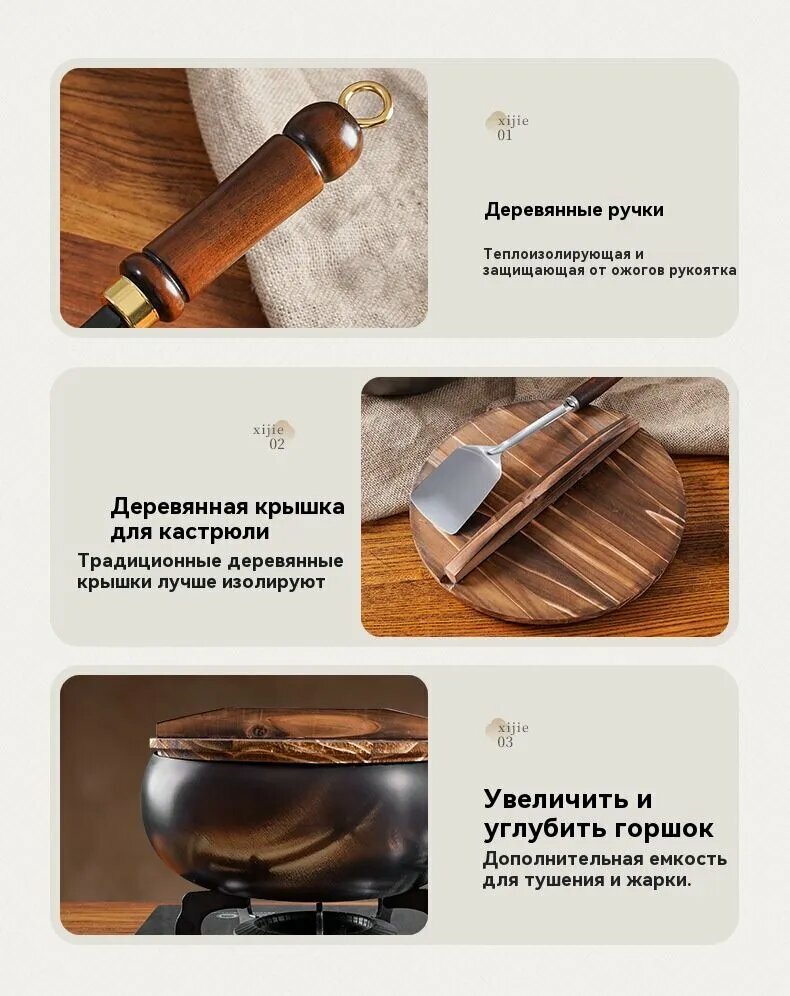 xijie
01

Деревянные ручки

Теплоизолирующая и защищающая от ожогов рукоятка

xijie
02

Деревянная крышка для кастрюли

Традиционные деревянные крышки лучше изолируют

xijie
03

Увеличить и углубить горшок

Дополнительная емкость для тушения и жарки.