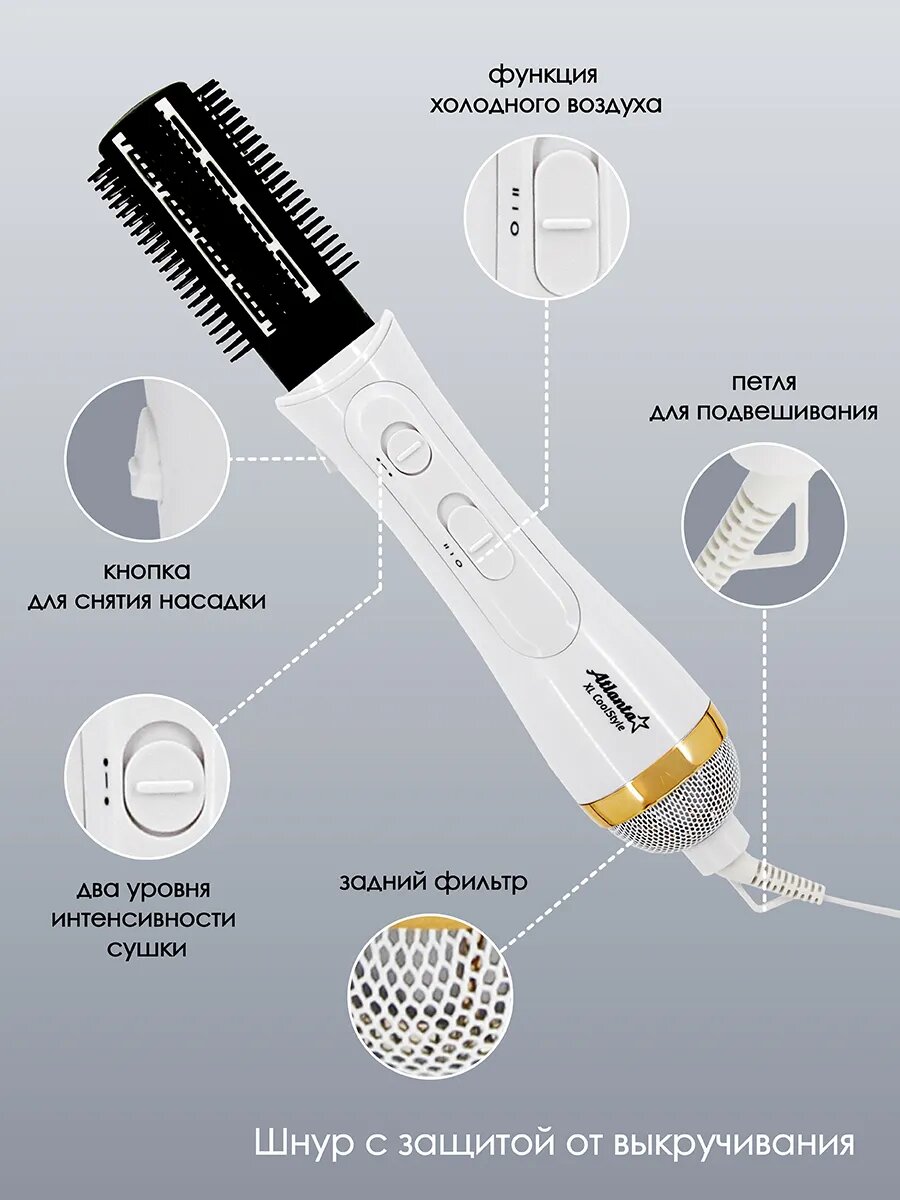 функция холодного воздуха

петля для подвешивания

кнопка для снятия насадки

Atlanta XL CoolStyle

два уровня интенсивности сушки

задний фильтр

Шнур с защитой от выкручивания