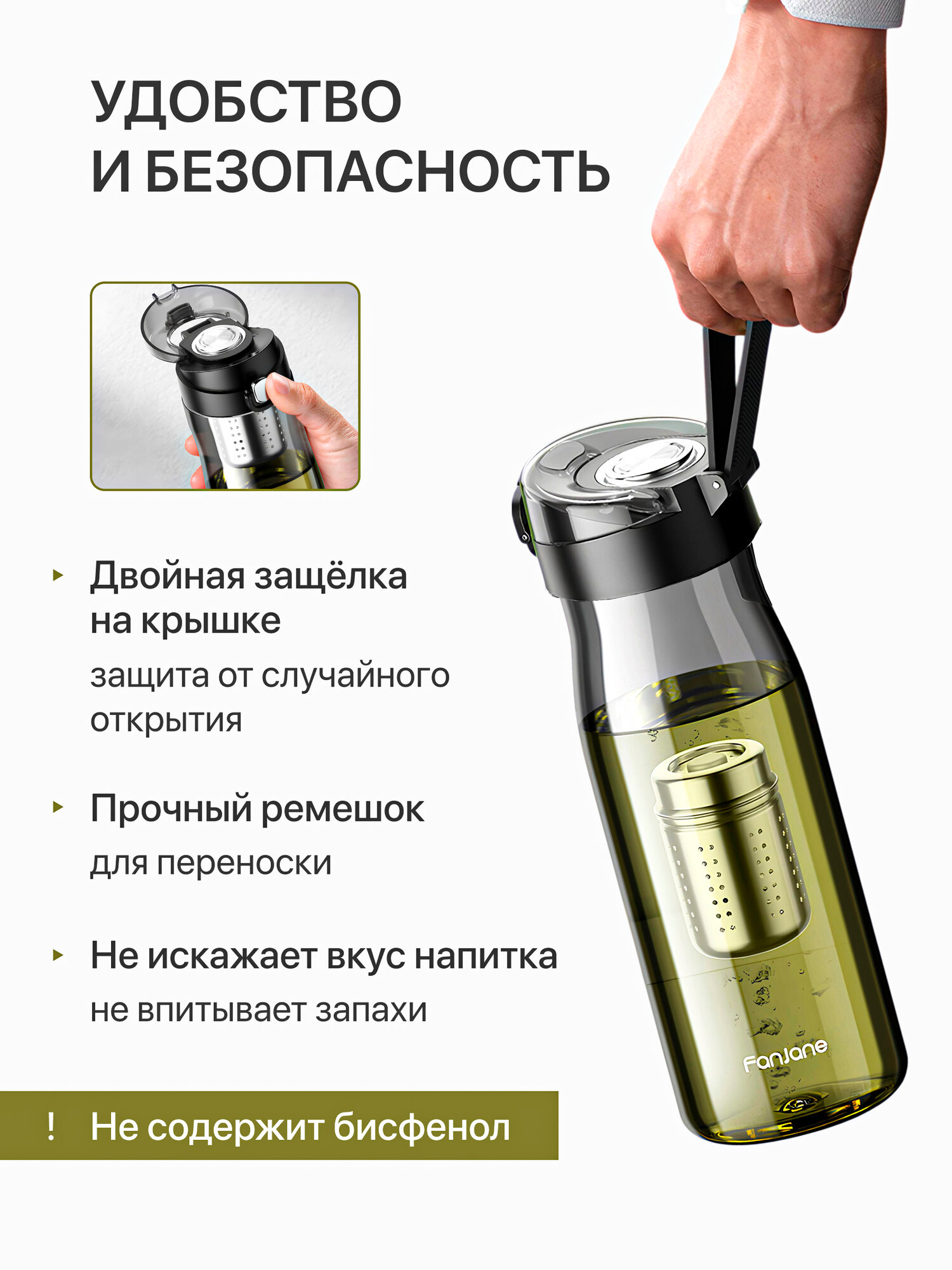 УДОБСТВО
И БЕЗОПАСНОСТЬ

Двойная защёлка на крышке

защита от случайного открытия

Прочный ремешок

для переноски

Не искажает вкус напитка

не впитывает запахи

! Не содержит бисфенол

FanJane