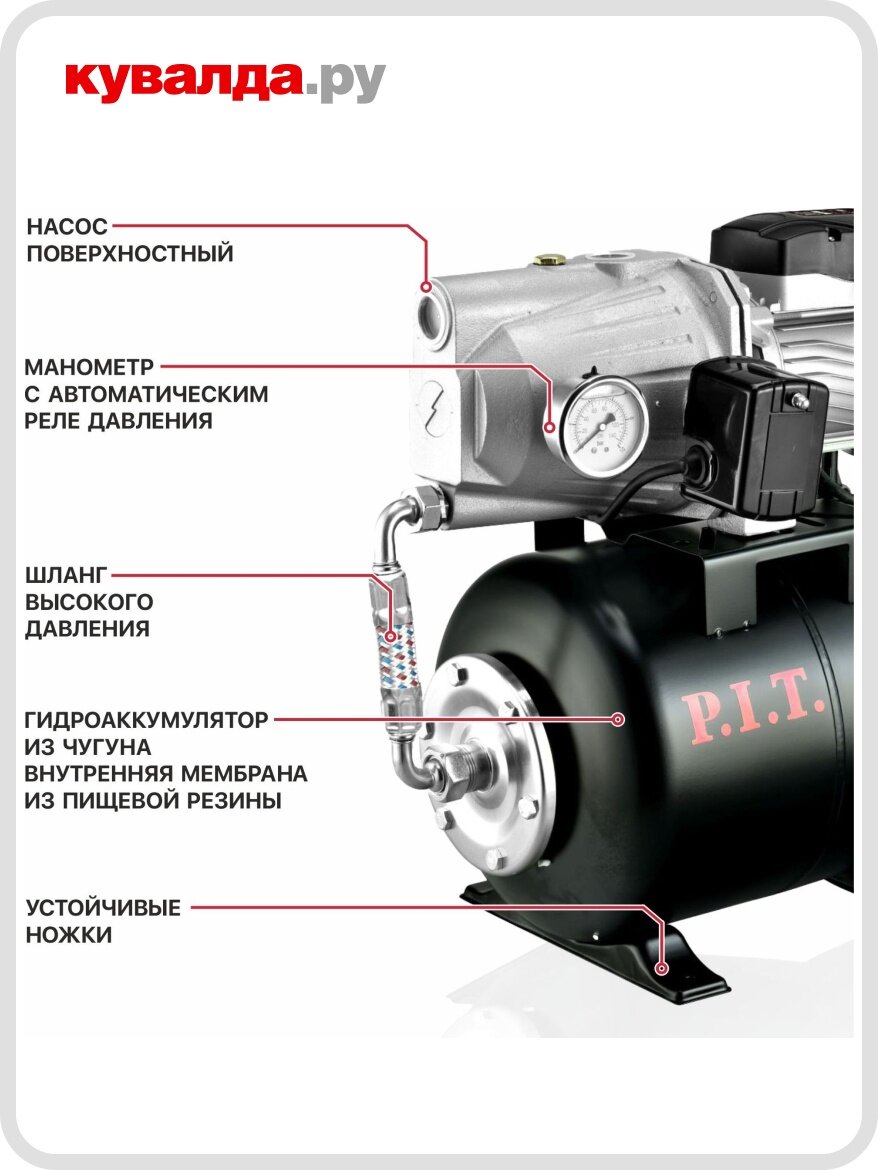 кувалда.ру

НАСОС ПОВЕРХНОСТНЫЙ

МАНОМЕТР С АВТОМАТИЧЕСКИМ РЕЛЕ ДАВЛЕНИЯ

ШЛАНГ ВЫСОКОГО ДАВЛЕНИЯ

ГИДРОАККУМУЛЯТОР ИЗ ЧУГУНА ВНУТРЕННЯЯ МЕМБРАНА ИЗ ПИЩЕВОЙ РЕЗИНЫ

УСТОЙЧИВЫЕ НОЖКИ

P.I.T.